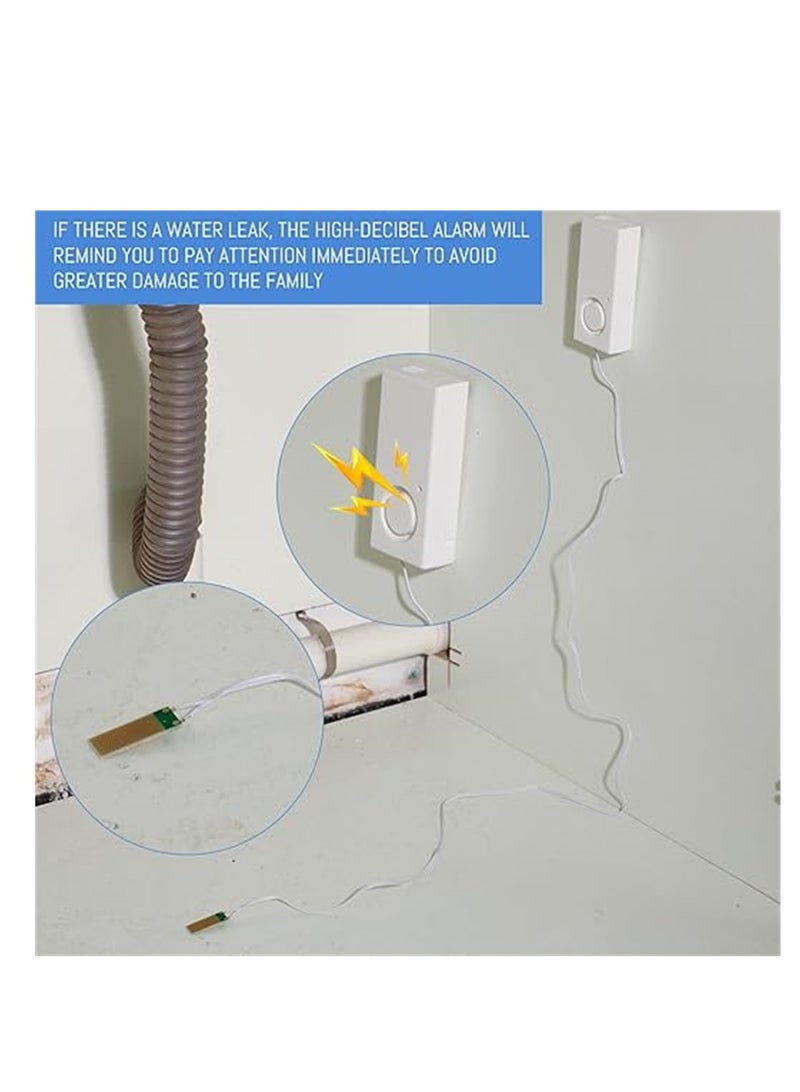 IF THERE IS A WATER LEAK, THE HIGH-DECIBEL ALARM WILL REMIND YOU TO PAY ATTENTION IMMEDIATELY TO AVOID GREATER DAMAGE TO THE FAMILY