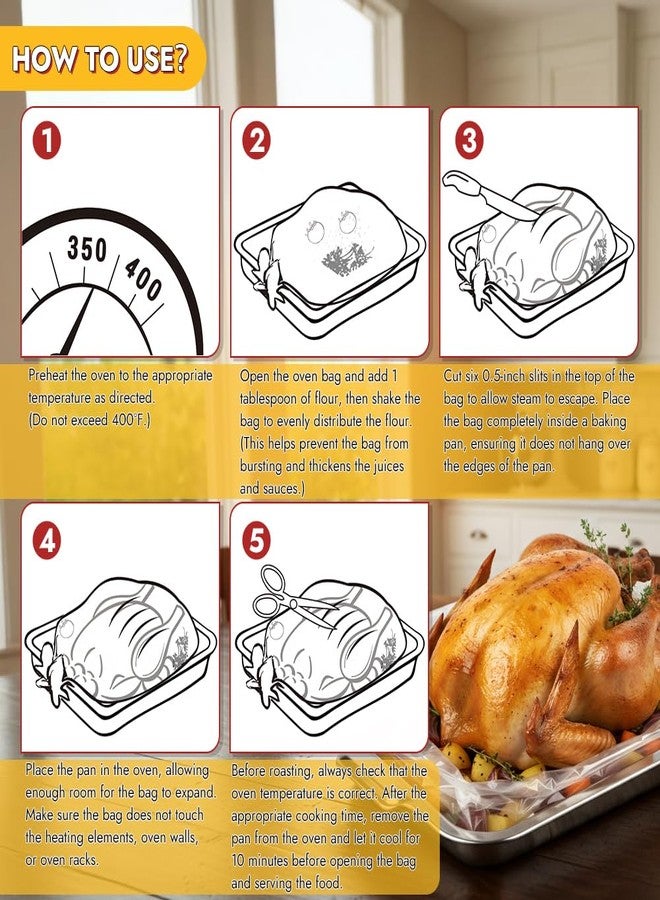 HOW TO USE?

1

350 400

Preheat the oven to the appropriate temperature as directed. (Do not exceed 400°F.)

2

Open the oven bag and add 1 tablespoon of flour, then shake the bag to evenly distribute the flour. (This helps prevent the bag from bursting and thickens the juices and sauces.)

3

Cut six 0.5-inch slits in the top of the bag to allow steam to escape. Place the bag completely inside a baking pan, ensuring it does not hang over the edges of the pan.

4

Place the pan in the oven, allowing enough room for the bag to expand. Make sure the bag does not touch the heating elements, oven walls, or oven racks.

5

Before roasting, always check that the oven temperature is correct. After the appropriate cooking time, remove the pan from the oven and let it cool for 10 minutes before opening the bag and serving the food.