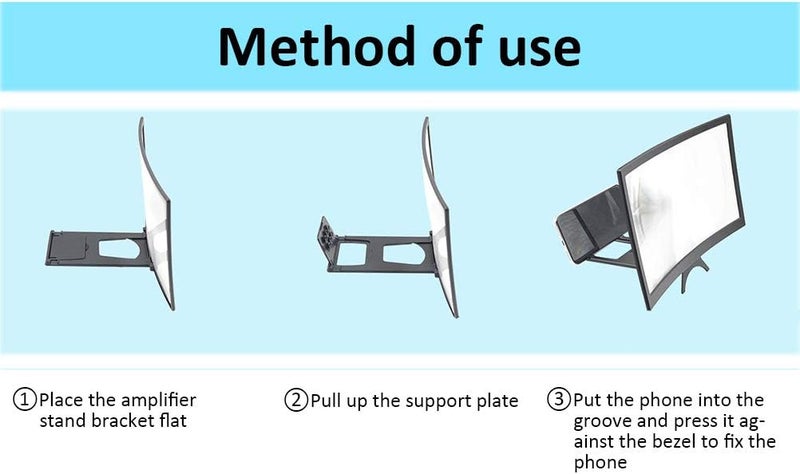 Method of use

①Place the amplifier stand bracket flat

②Pull up the support plate

③Put the phone into the groove and press it against the bezel to fix the phone