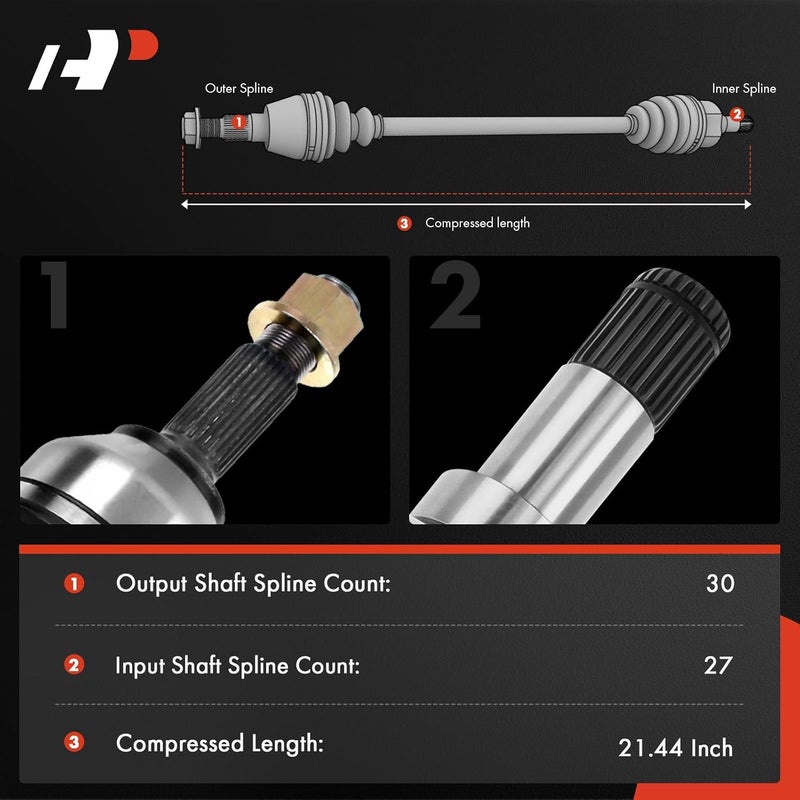 Outer Spline
1
Inner Spline
2
3 Compressed length

1

2

| | | |
|---|---|---|
| 1 | Output Shaft Spline Count: | 30 |
| 2 | Input Shaft Spline Count: | 27 |
| 3 | Compressed Length: | 21.44 Inch |