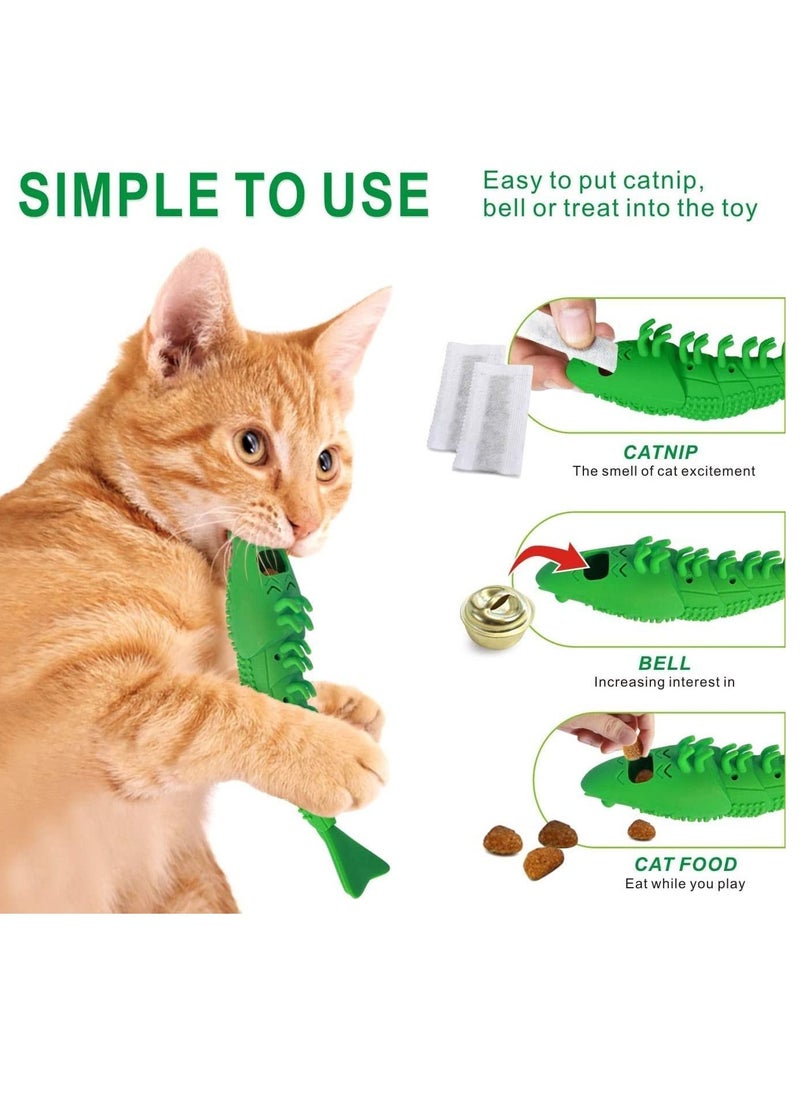 SIMPLE TO USE

Easy to put catnip, bell or treat into the toy

CATNIP
The smell of cat excitement

BELL
Increasing interest in

CAT FOOD
Eat while you play