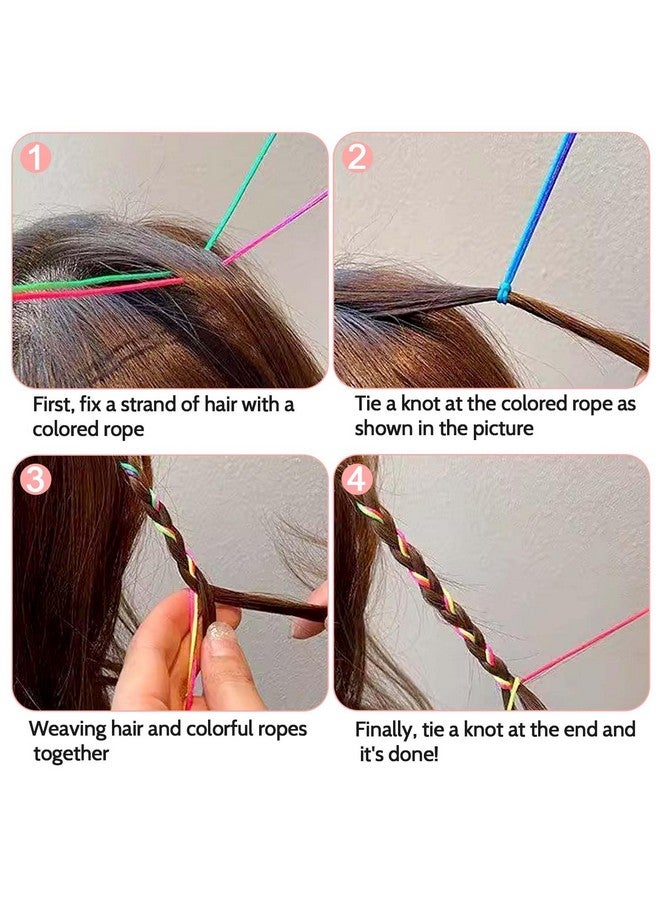 1

First, fix a strand of hair with a colored rope

2

Tie a knot at the colored rope as shown in the picture

3

Weaving hair and colorful ropes together

4

Finally, tie a knot at the end and it's done!