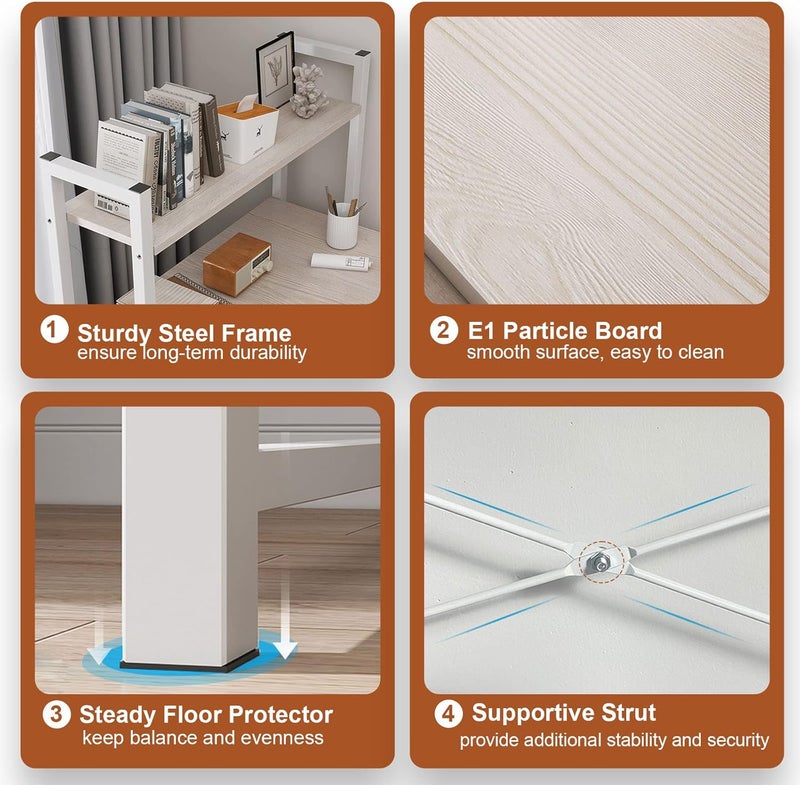 1 Sturdy Steel Frame
ensure long-term durability

2 E1 Particle Board
smooth surface, easy to clean

3 Steady Floor Protector
keep balance and evenness

4 Supportive Strut
provide additional stability and security