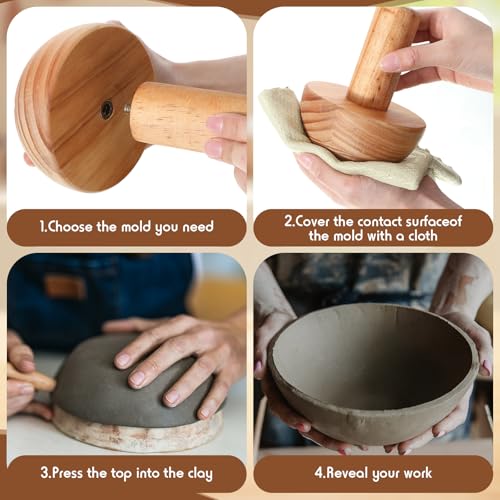 1.Choose the mold you need

2.Cover the contact surfaceof the mold with a cloth

3.Press the top into the clay

4.Reveal your work