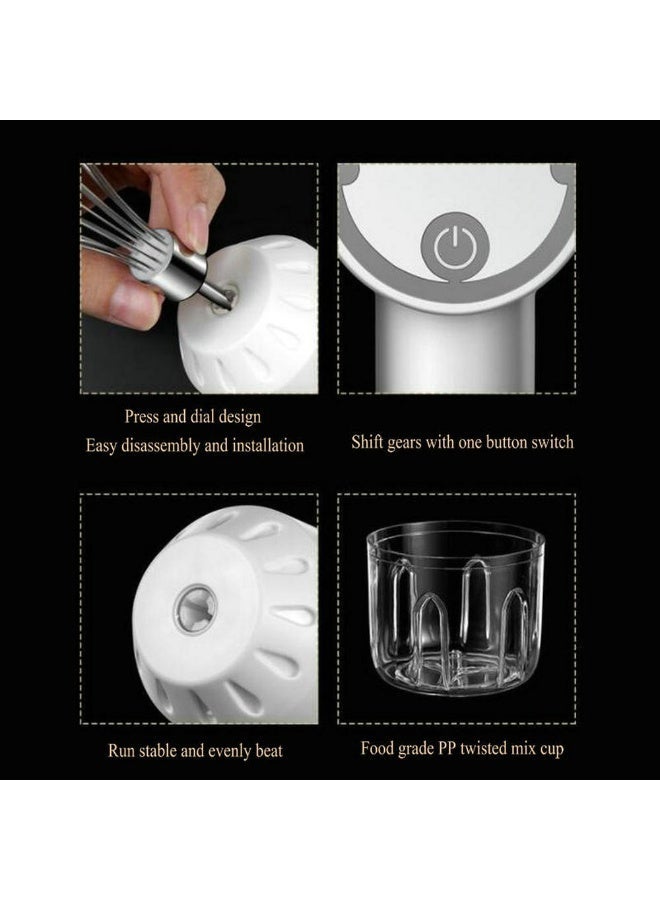 Press and dial design
Easy disassembly and installation

Shift gears with one button switch

Run stable and evenly beat

Food grade PP twisted mix cup