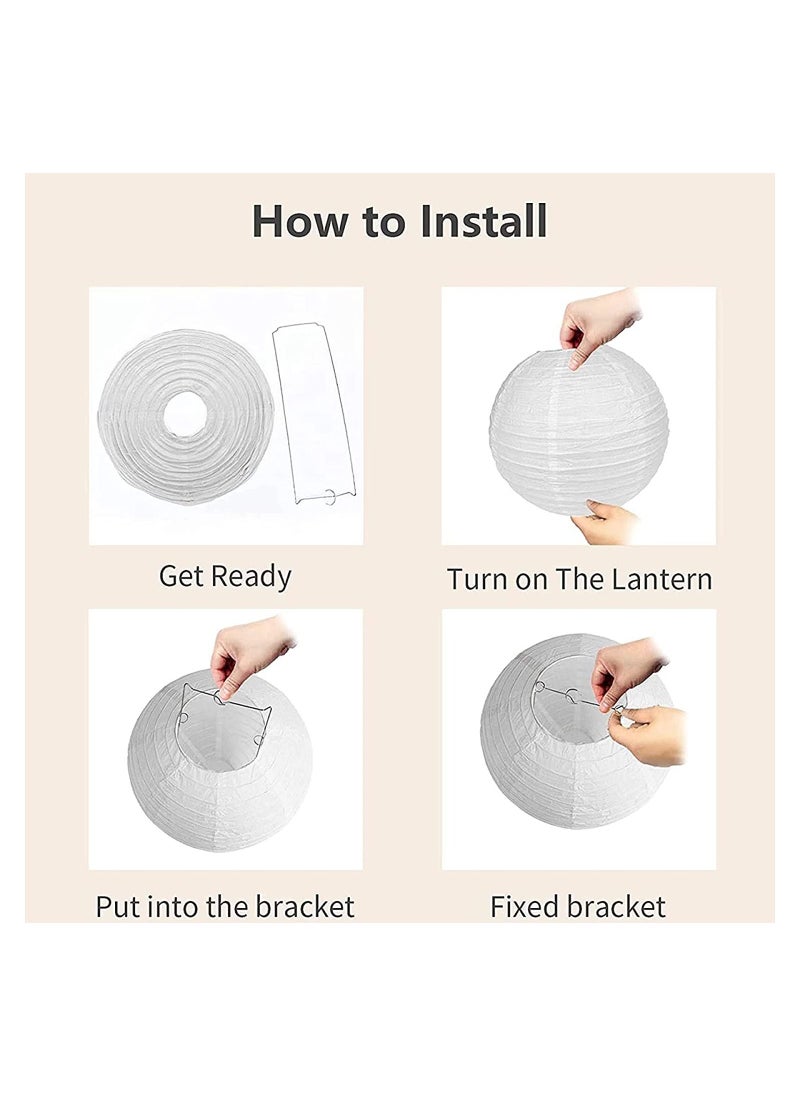 How to Install

Get Ready

Turn on The Lantern

Put into the bracket

Fixed bracket