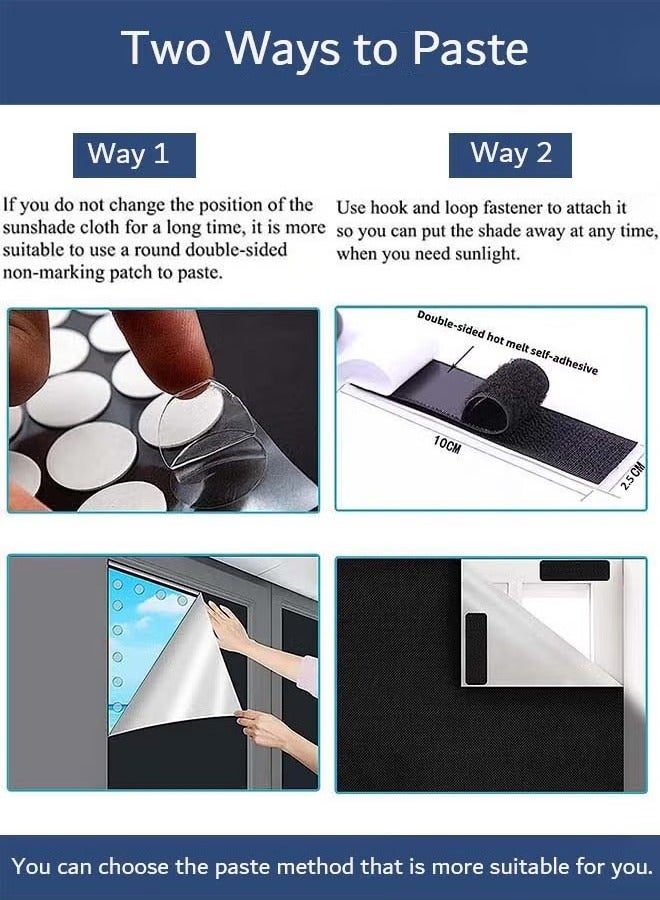 Two Ways to Paste

Way 1

If you do not change the position of the sunshade cloth for a long time, it is more suitable to use a round double-sided non-marking patch to paste.

Way 2

Use hook and loop fastener to attach it so you can put the shade away at any time, when you need sunlight.

Double-sided hot melt self-adhesive

10CM

2.5 CM

You can choose the paste method that is more suitable for you.