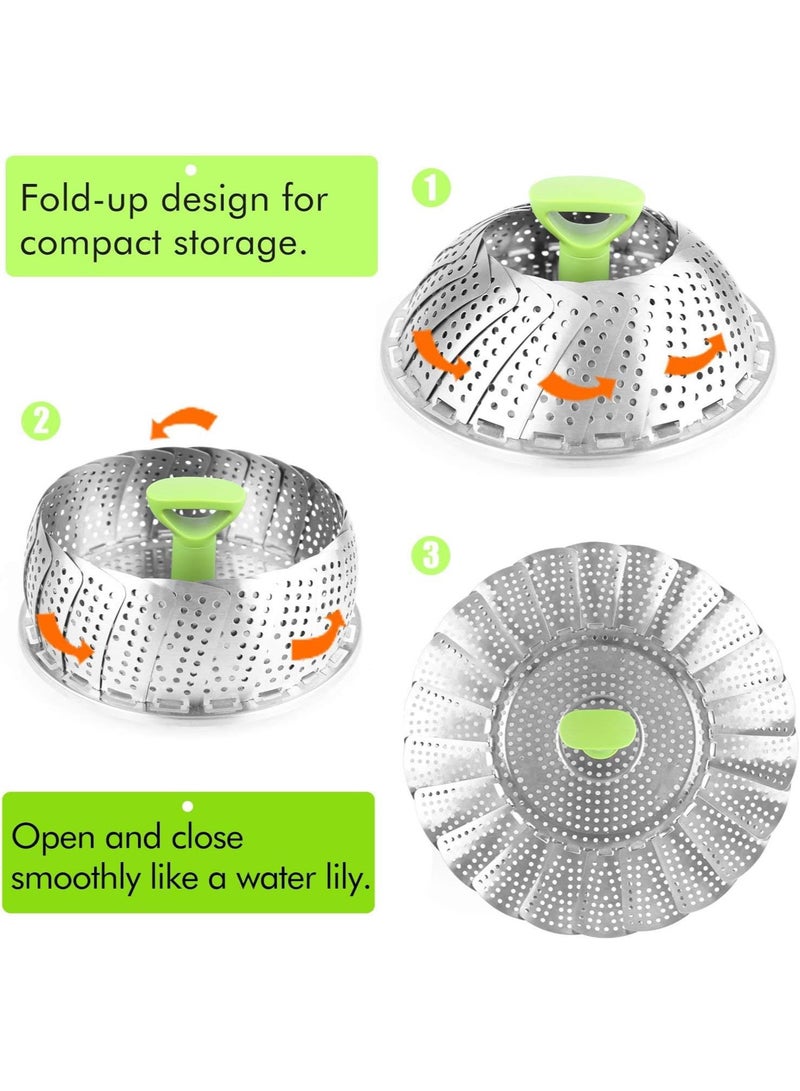 Fold-up design for compact storage.

1

2

3

Open and close smoothly like a water lily.