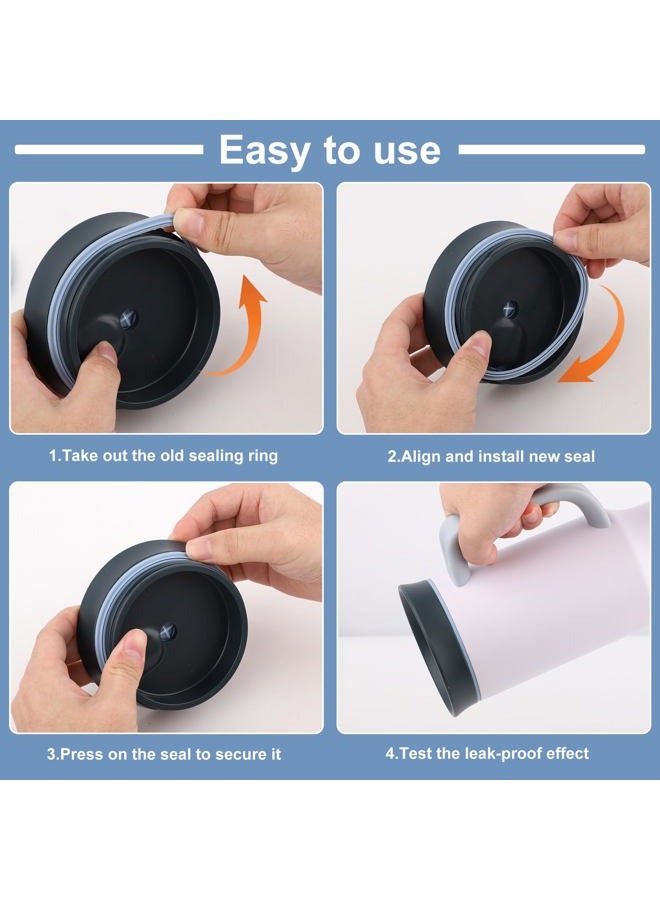 Easy to use

1.Take out the old sealing ring

2.Align and install new seal

3.Press on the seal to secure it

4.Test the leak-proof effect