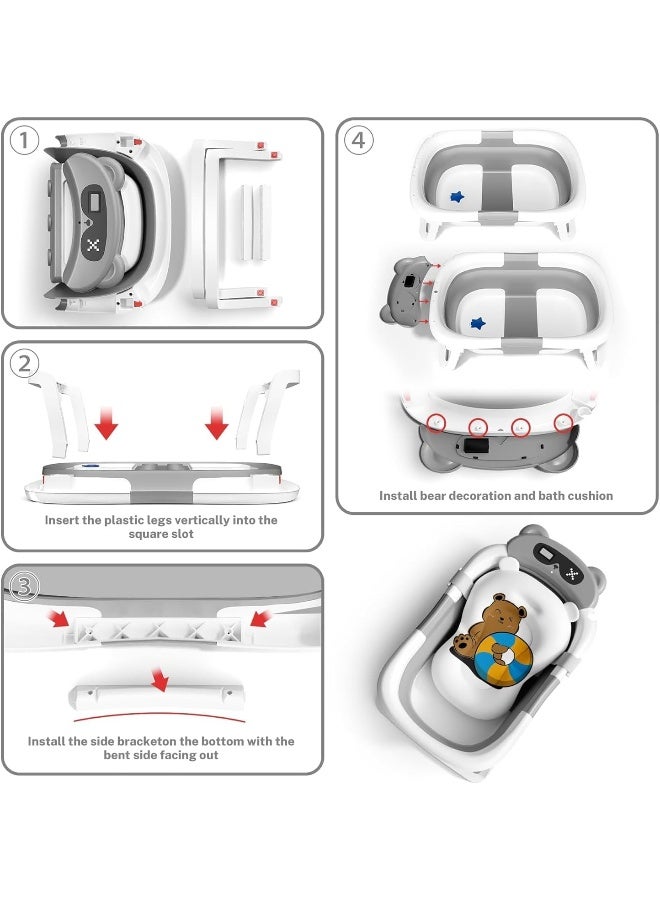 1

2

Insert the plastic legs vertically into the square slot

3

Install the side bracketon the bottom with the bent side facing out

4

Install bear decoration and bath cushion