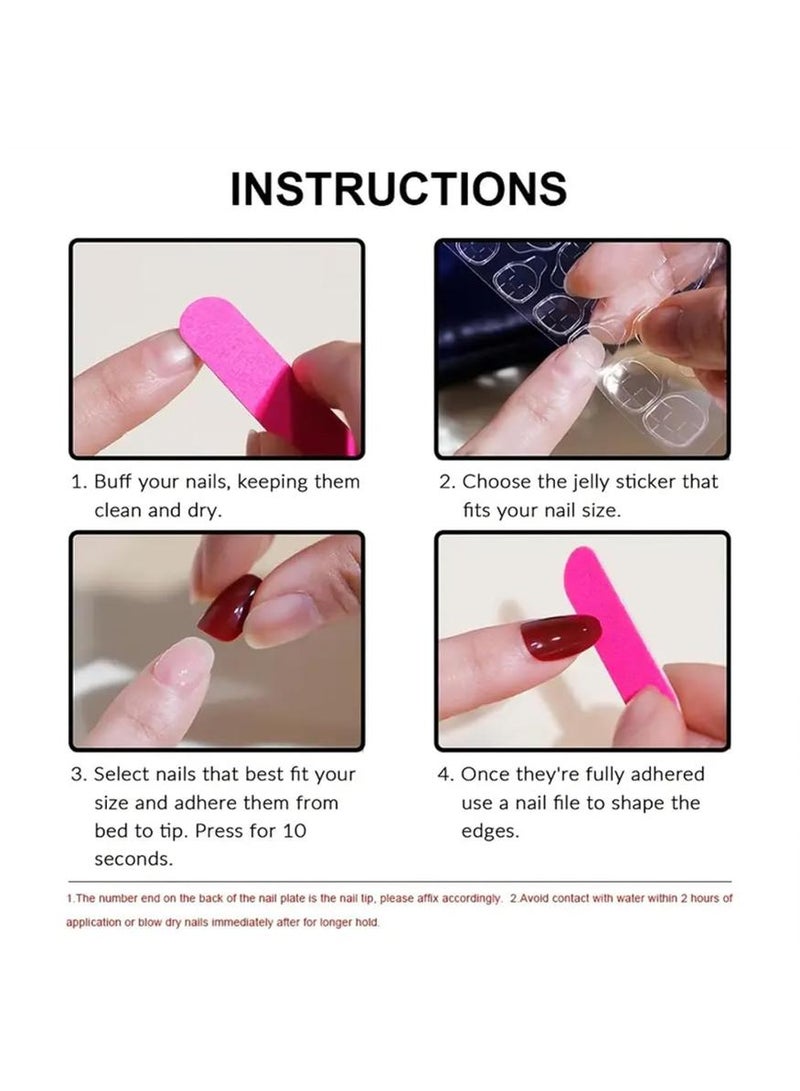 INSTRUCTIONS

1. Buff your nails, keeping them clean and dry.

2. Choose the jelly sticker that fits your nail size.

3. Select nails that best fit your size and adhere them from bed to tip. Press for 10 seconds.

4. Once they're fully adhered use a nail file to shape the edges.

1.The number end on the back of the nail plate is the nail tip, please affix accordingly. 2.Avoid contact with water within 2 hours of application or blow dry nails immediately after for longer hold.