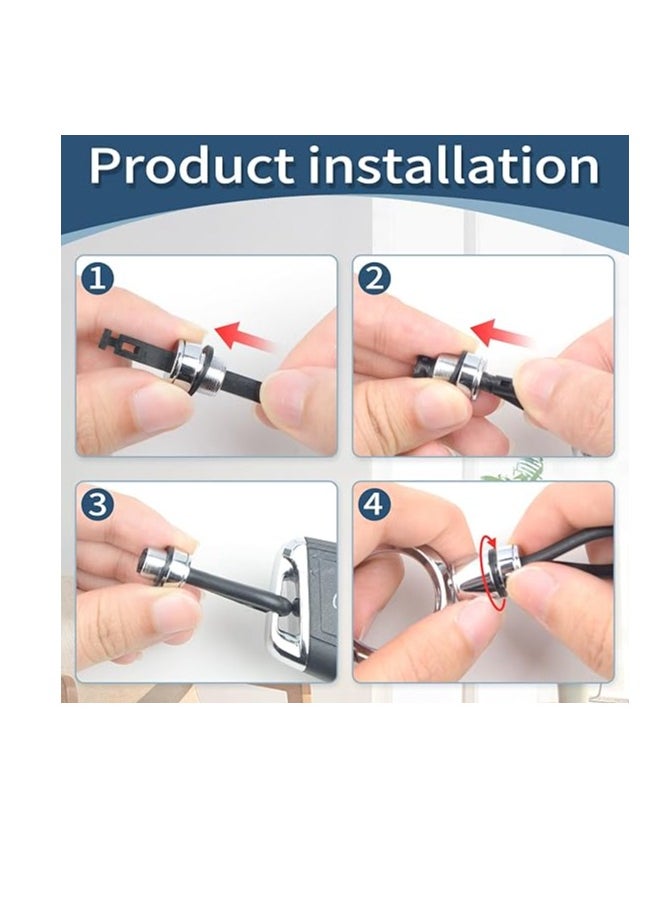 Product installation

1

2

3

4