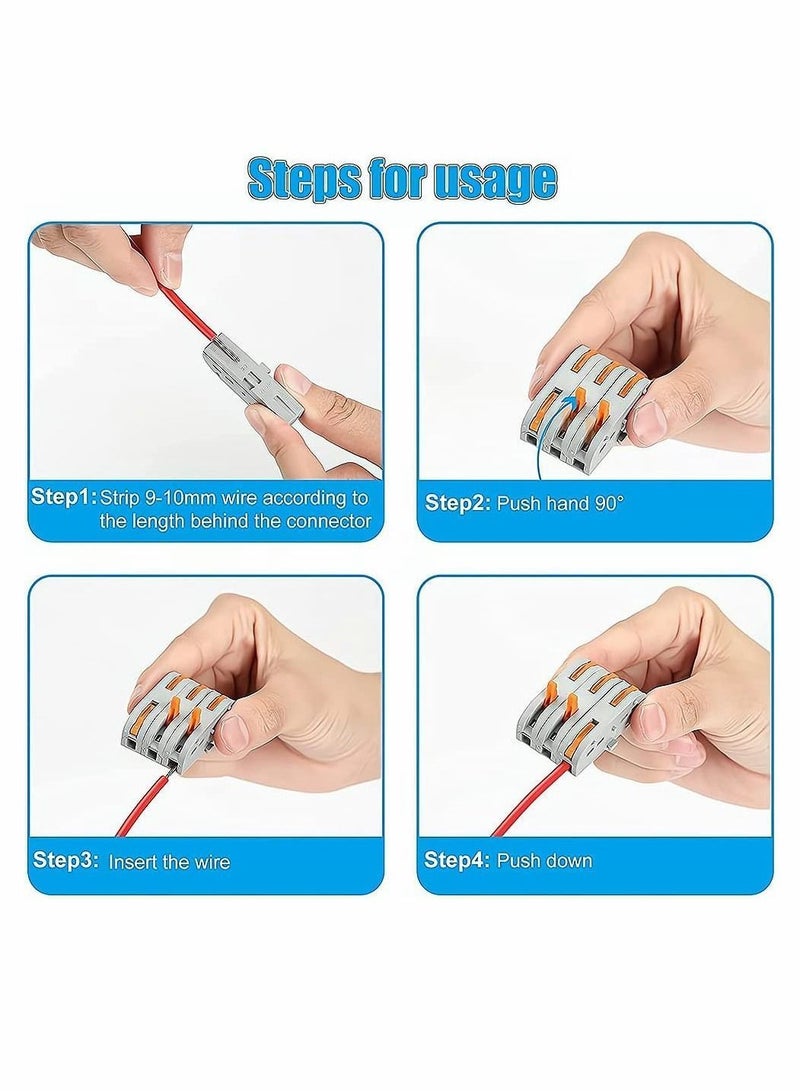 Steps for usage

Step1: Strip 9-10mm wire according to the length behind the connector

Step2: Push hand 90°

Step3: Insert the wire

Step4: Push down