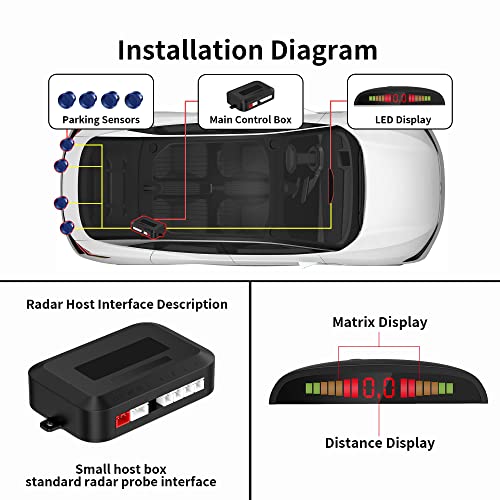 Installation Diagram

Parking Sensors

Main Control Box

0.0

LED Display

Radar Host Interface Description

Small host box
standard radar probe interface

Matrix Display

0.0

Distance Display