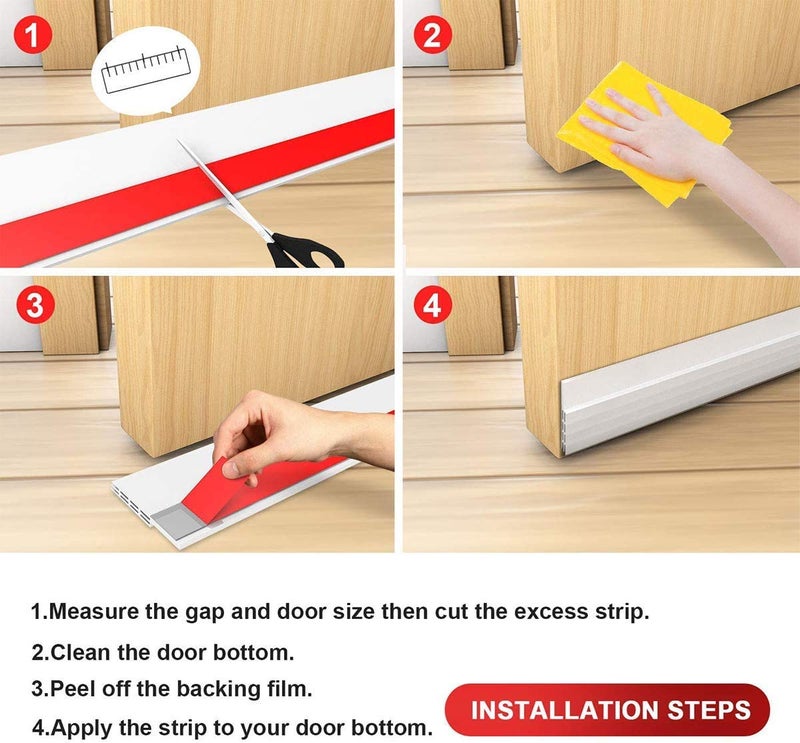 1

2

3

4

1.Measure the gap and door size then cut the excess strip.

2.Clean the door bottom.

3.Peel off the backing film.

4.Apply the strip to your door bottom.

INSTALLATION STEPS