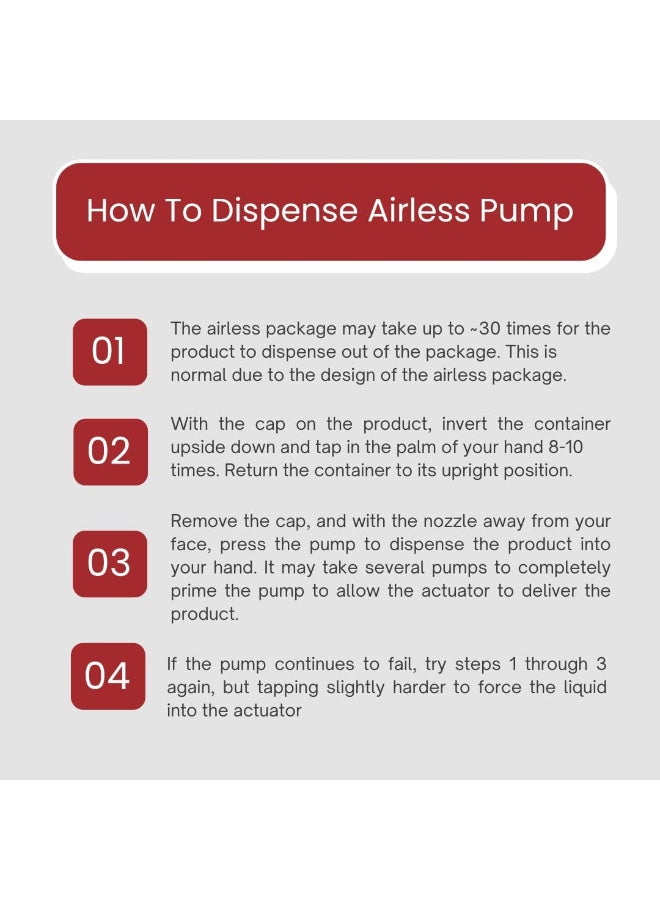 How To Dispense Airless Pump

01

The airless package may take up to ~30 times for the product to dispense out of the package. This is normal due to the design of the airless package.

02

With the cap on the product, invert the container upside down and tap in the palm of your hand 8-10 times. Return the container to its upright position.

03

Remove the cap, and with the nozzle away from your face, press the pump to dispense the product into your hand. It may take several pumps to completely prime the pump to allow the actuator to deliver the product.

04

If the pump continues to fail, try steps 1 through 3 again, but tapping slightly harder to force the liquid into the actuator