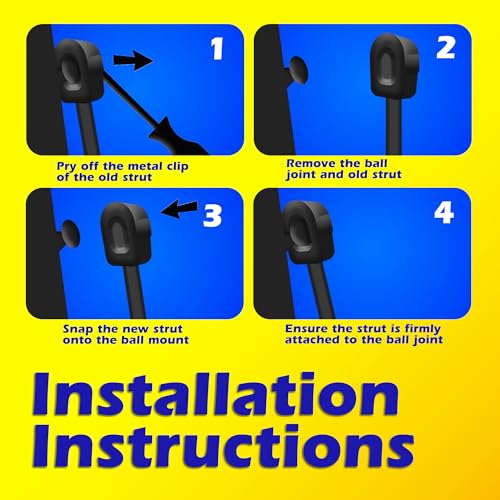 1

Pry off the metal clip of the old strut

2

Remove the ball joint and old strut

3

Snap the new strut onto the ball mount

4

Ensure the strut is firmly attached to the ball joint

Installation Instructions