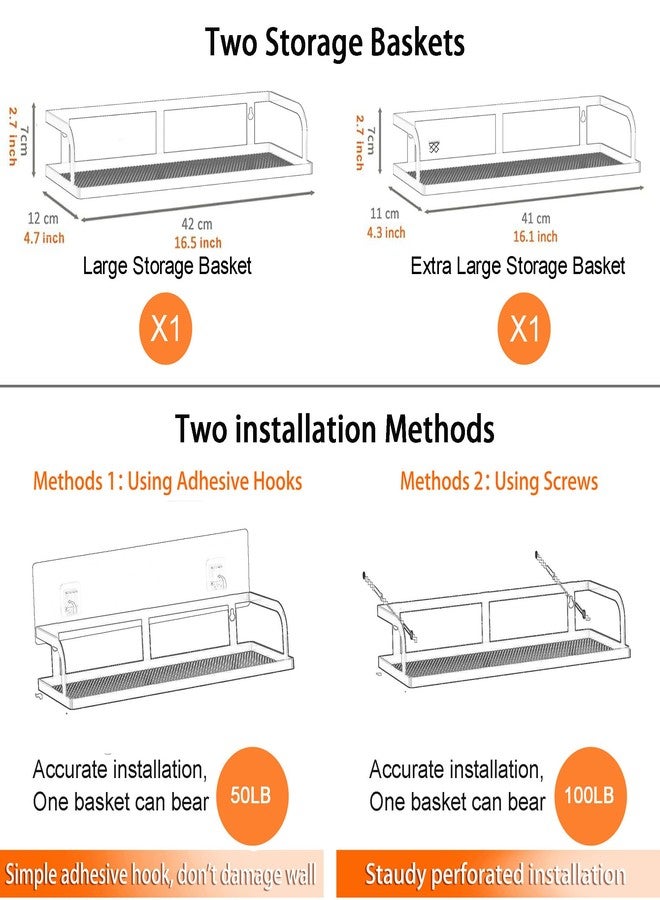 Two Storage Baskets

7cm
2.7 inch

12 cm
4.7 inch

42 cm
16.5 inch

Large Storage Basket

X1

7cm
2.7 inch

11 cm
4.3 inch

41 cm
16.1 inch

Extra Large Storage Basket

X1

Two installation Methods

Methods 1: Using Adhesive Hooks

Accurate installation,
One basket can bear 50LB

Simple adhesive hook, don't damage wall

Methods 2: Using Screws

Accurate installation,
One basket can bear 100LB

Staudy perforated installation