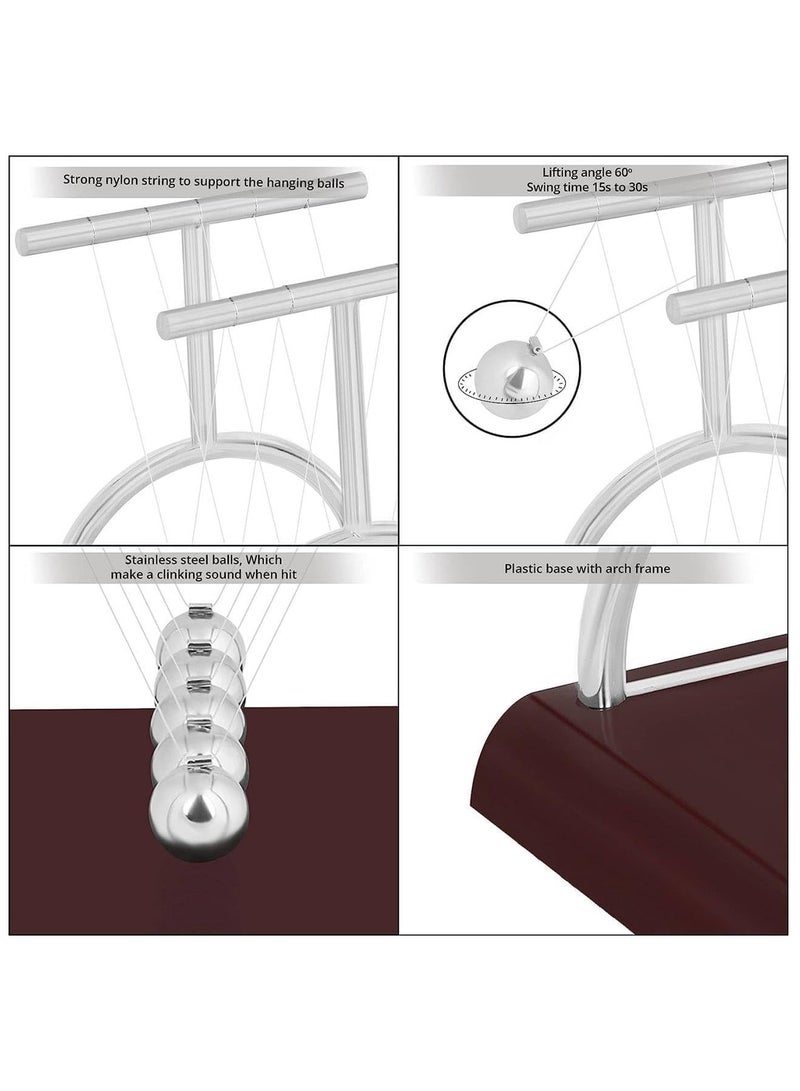 Strong nylon string to support the hanging balls

Lifting angle 60º
Swing time 15s to 30s

Stainless steel balls, Which make a clinking sound when hit

Plastic base with arch frame