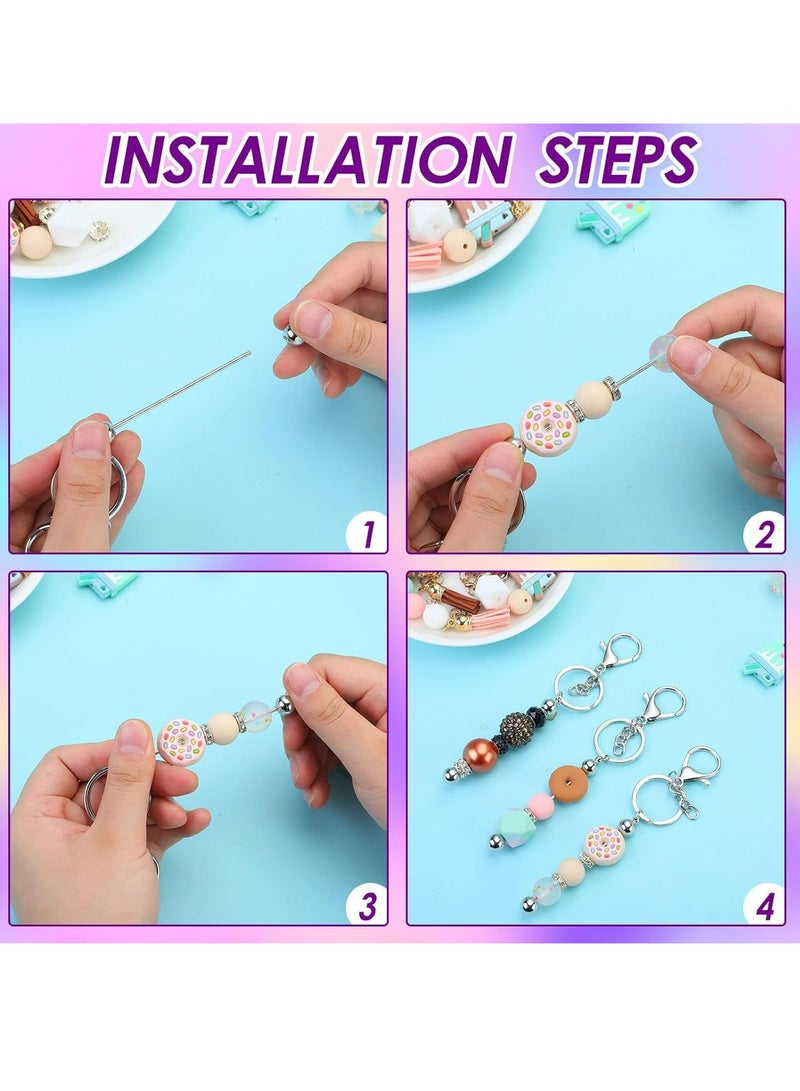 INSTALLATION STEPS

1

2

3

4