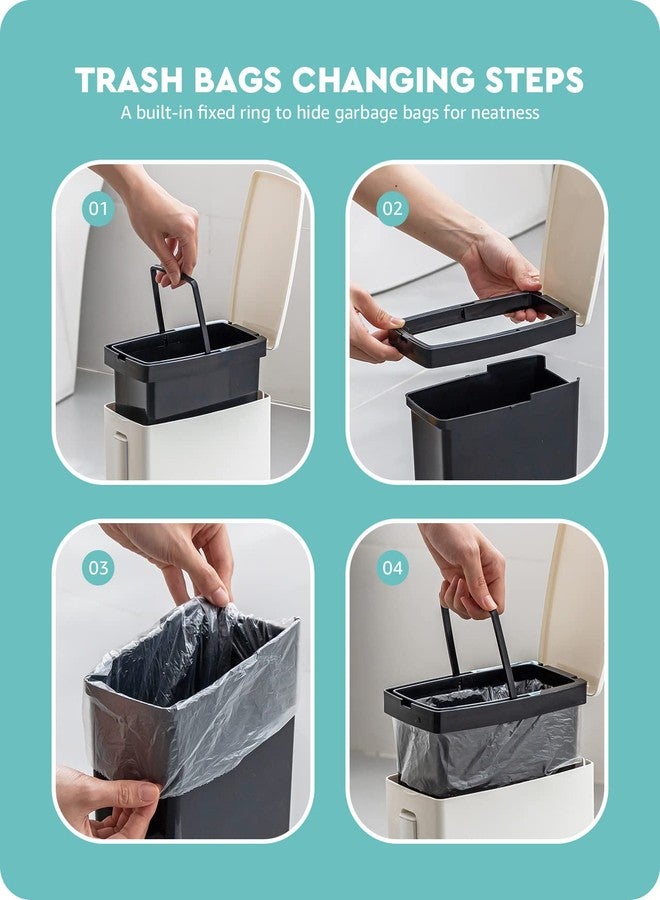 TRASH BAGS CHANGING STEPS

A built-in fixed ring to hide garbage bags for neatness

01

02

03

04