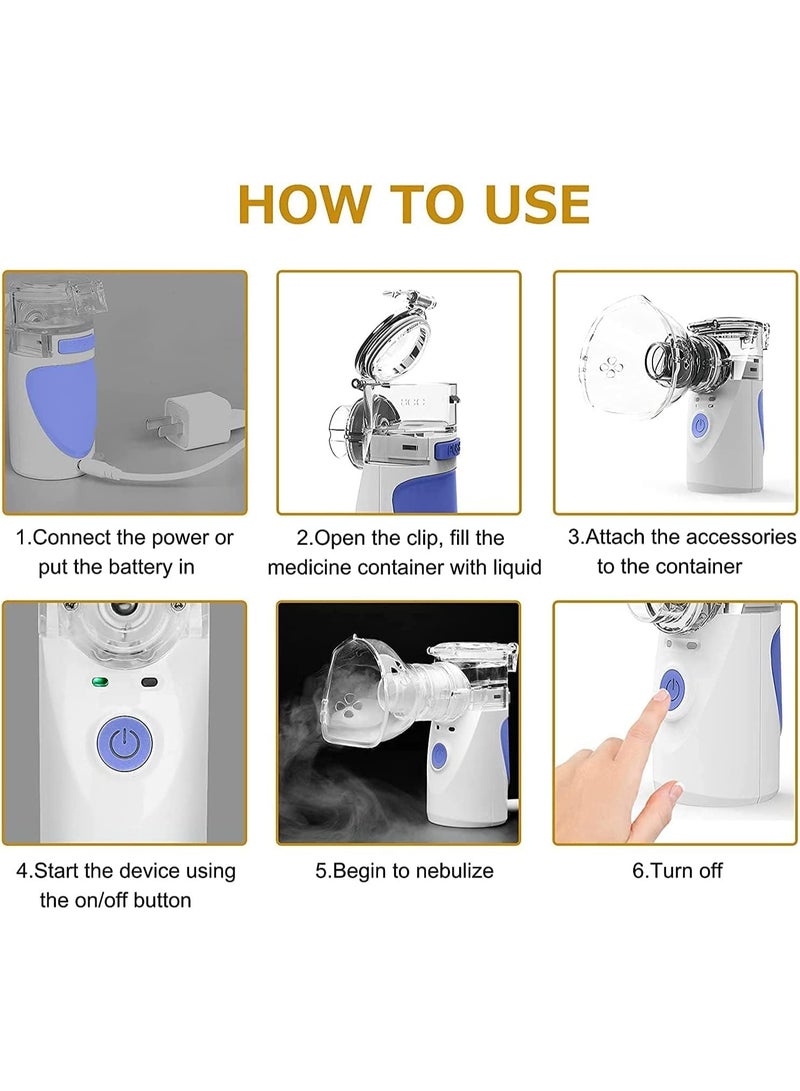 HOW TO USE

1.Connect the power or put the battery in

2.Open the clip, fill the medicine container with liquid

3.Attach the accessories to the container

4.Start the device using the on/off button

5.Begin to nebulize

6.Turn off