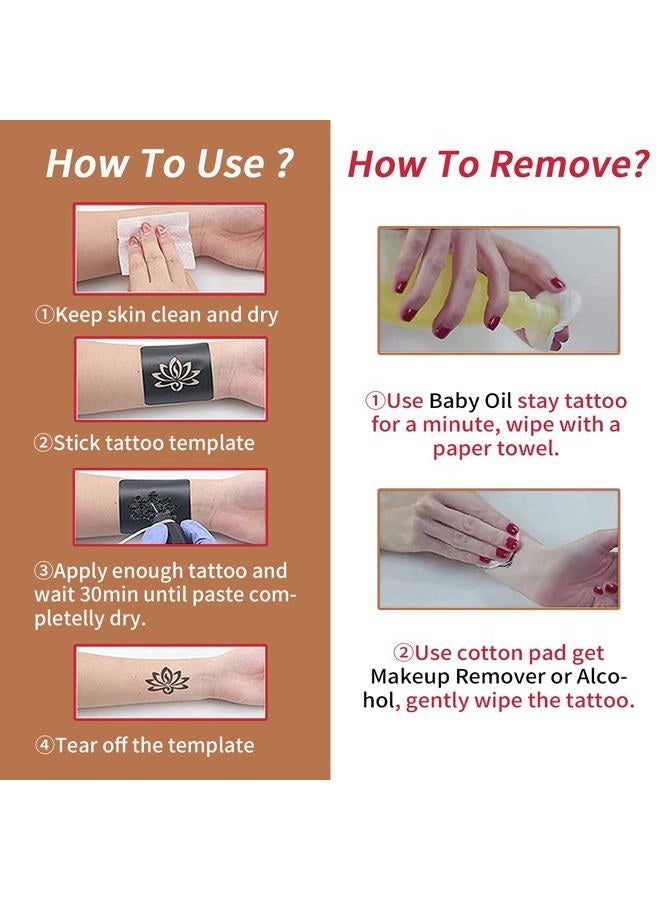 How To Use ?

①Keep skin clean and dry

②Stick tattoo template

③Apply enough tattoo and wait 30min until paste completelly dry.

④Tear off the template

How To Remove?

①Use Baby Oil stay tattoo for a minute, wipe with a paper towel.

②Use cotton pad get Makeup Remover or Alcohol, gently wipe the tattoo.