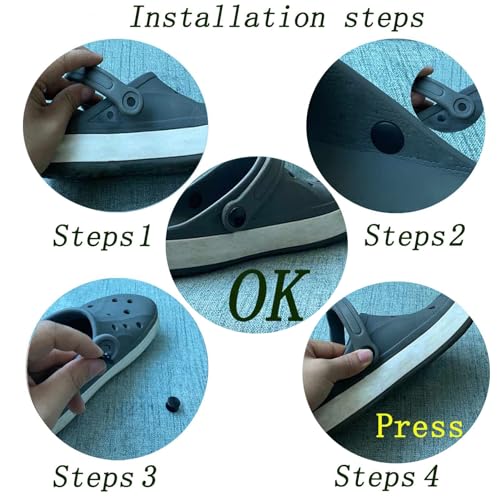 Installation steps

Steps1

Steps2

OK

Press

Steps 3

Steps 4