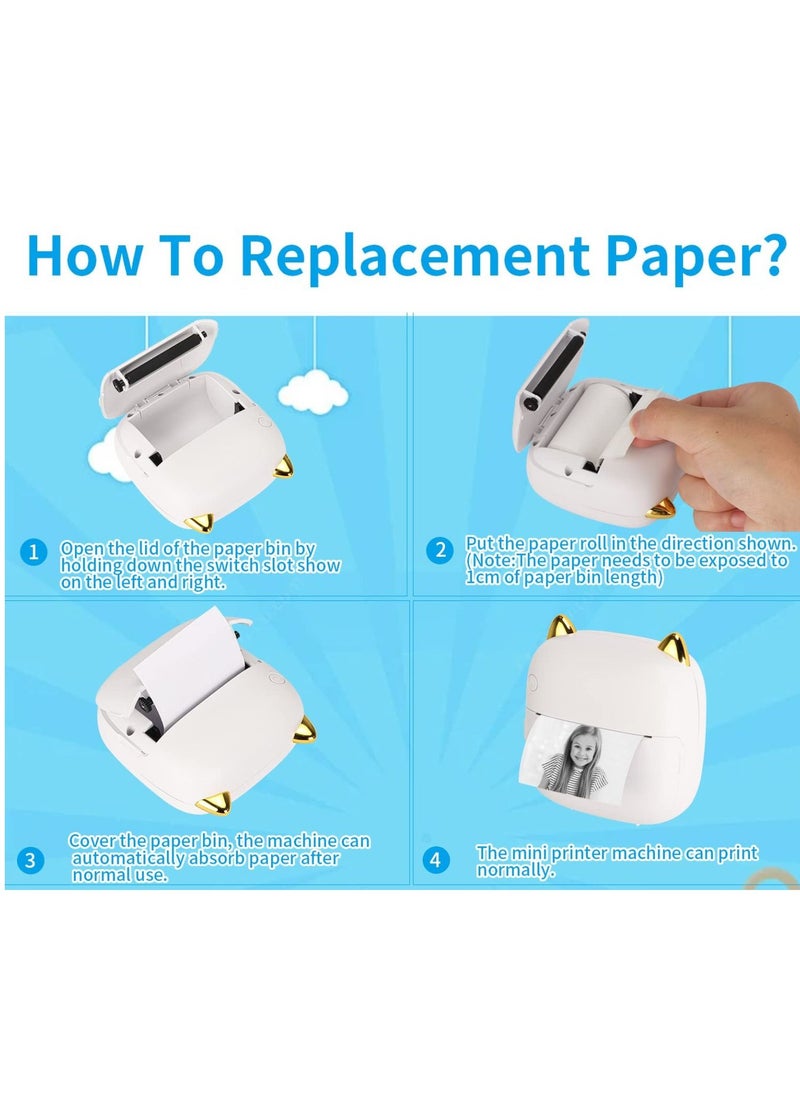 How To Replacement Paper?

1 Open the lid of the paper bin by holding down the switch slot show on the left and right.

2 Put the paper roll in the direction shown. (Note:The paper needs to be exposed to 1cm of paper bin length)

3 Cover the paper bin, the machine can automatically absorb paper after normal use.

4 The mini printer machine can print normally.