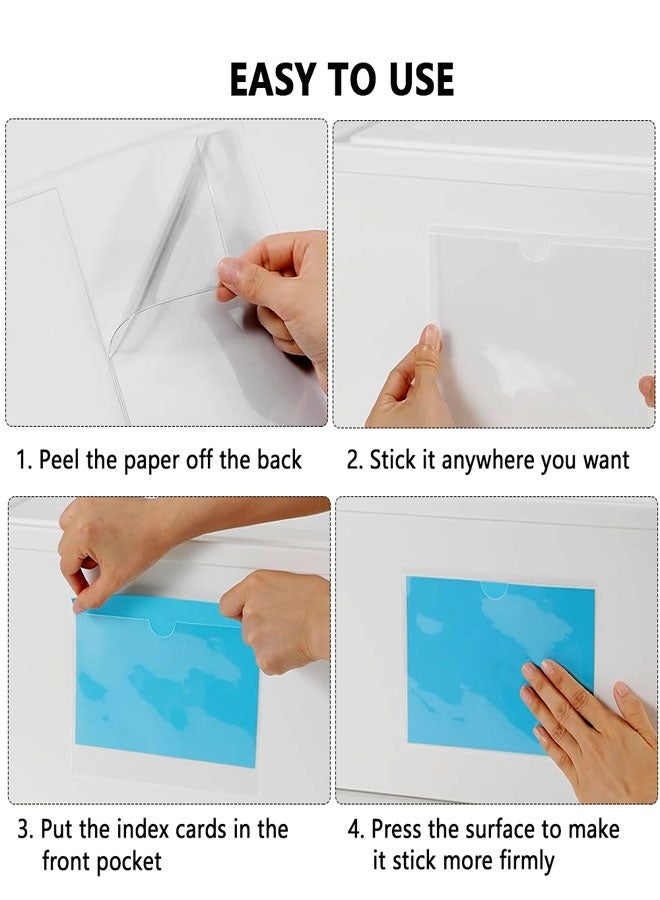 EASY TO USE

1. Peel the paper off the back

2. Stick it anywhere you want

3. Put the index cards in the front pocket

4. Press the surface to make it stick more firmly