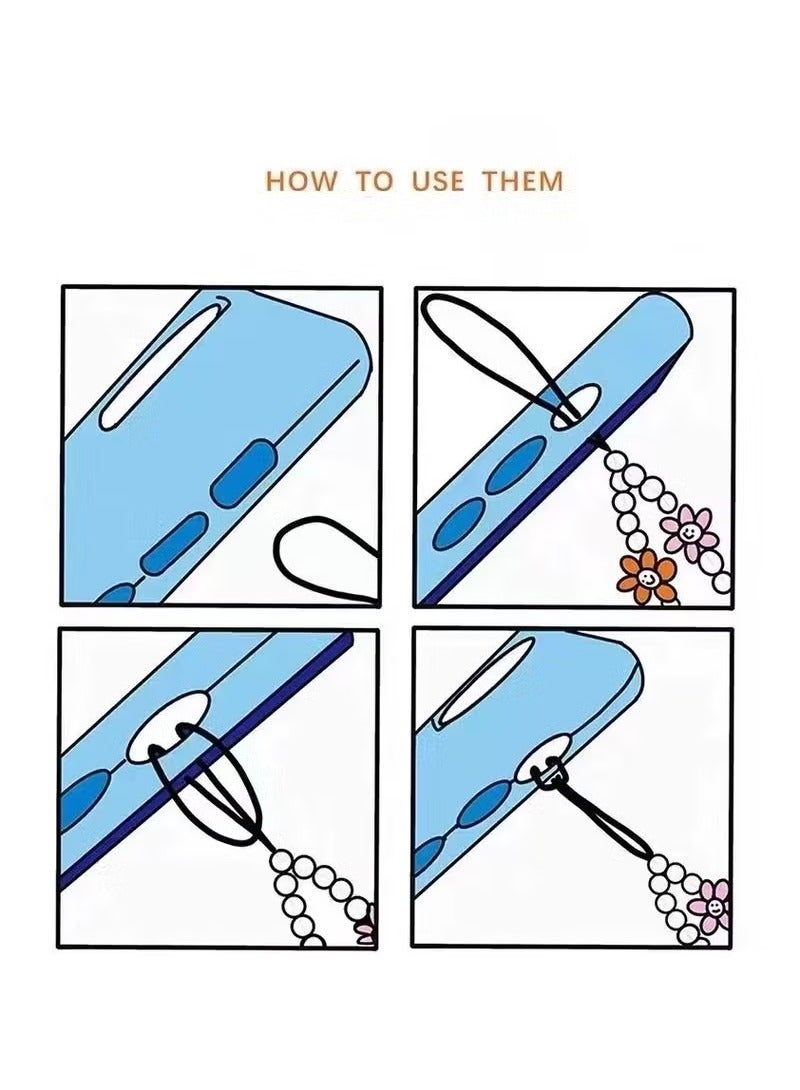 HOW TO USE THEM