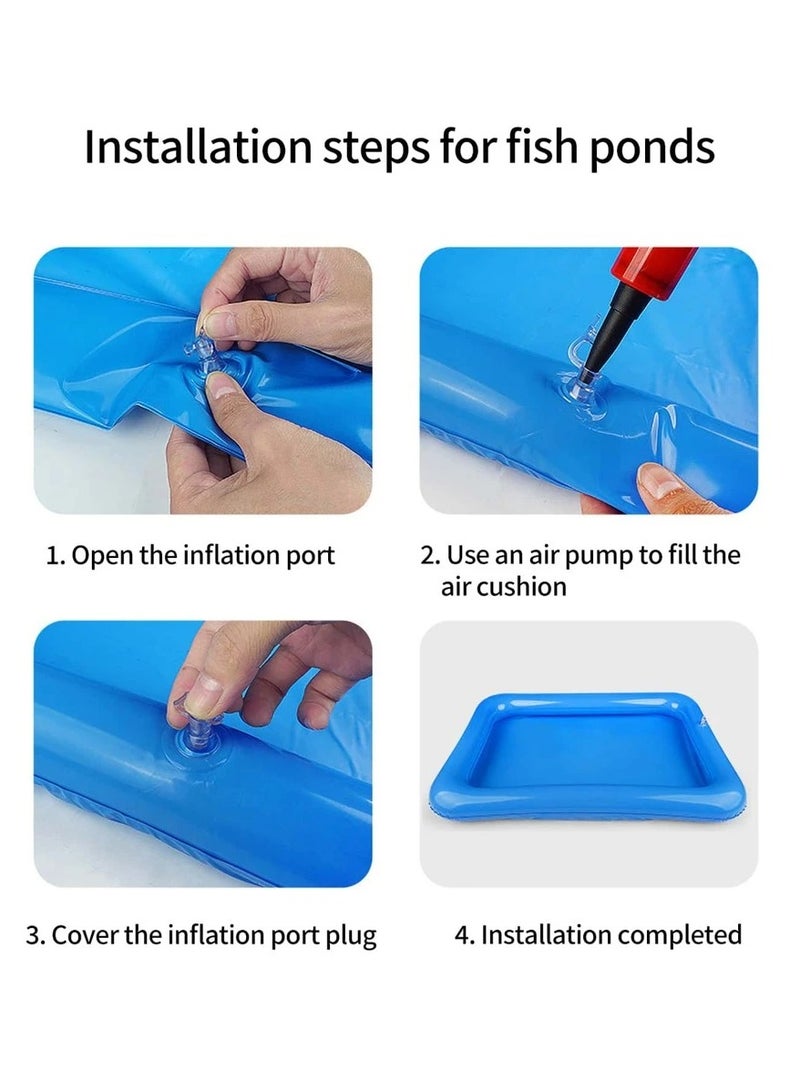 Installation steps for fish ponds

1. Open the inflation port

2. Use an air pump to fill the air cushion

3. Cover the inflation port plug

4. Installation completed