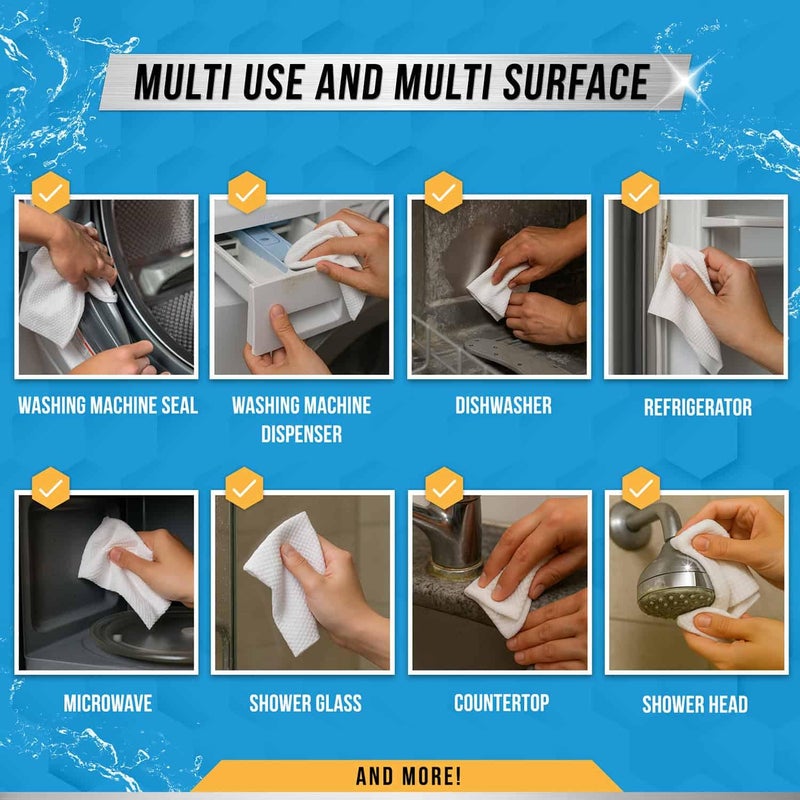 MULTI USE AND MULTI SURFACE

WASHING MACHINE SEAL

WASHING MACHINE DISPENSER

DISHWASHER

REFRIGERATOR

MICROWAVE

SHOWER GLASS

COUNTERTOP

SHOWER HEAD

AND MORE!