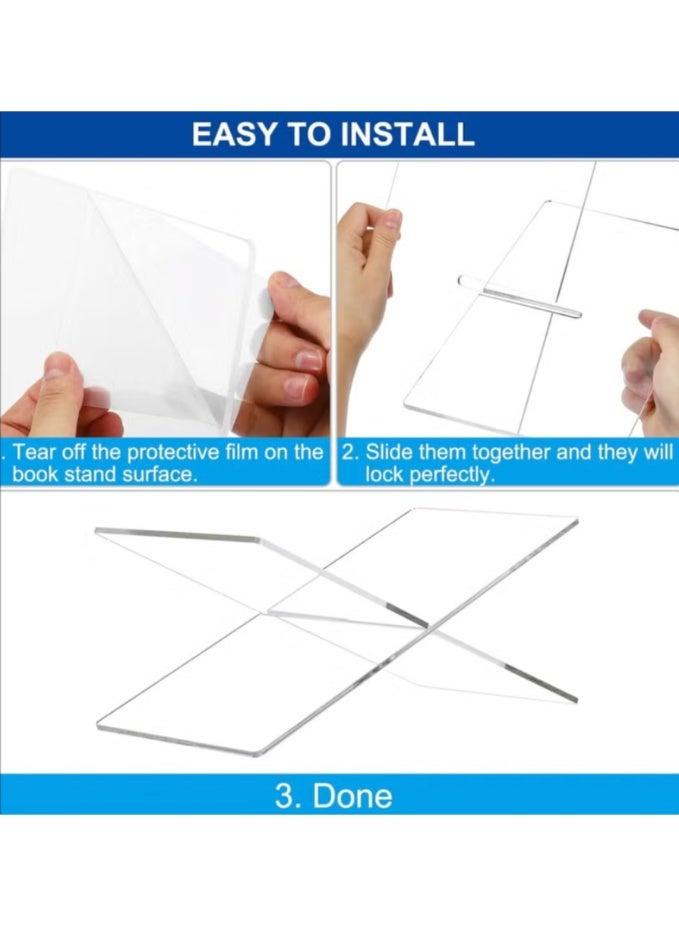 EASY TO INSTALL

. Tear off the protective film on the book stand surface.

2. Slide them together and they will lock perfectly.

3. Done