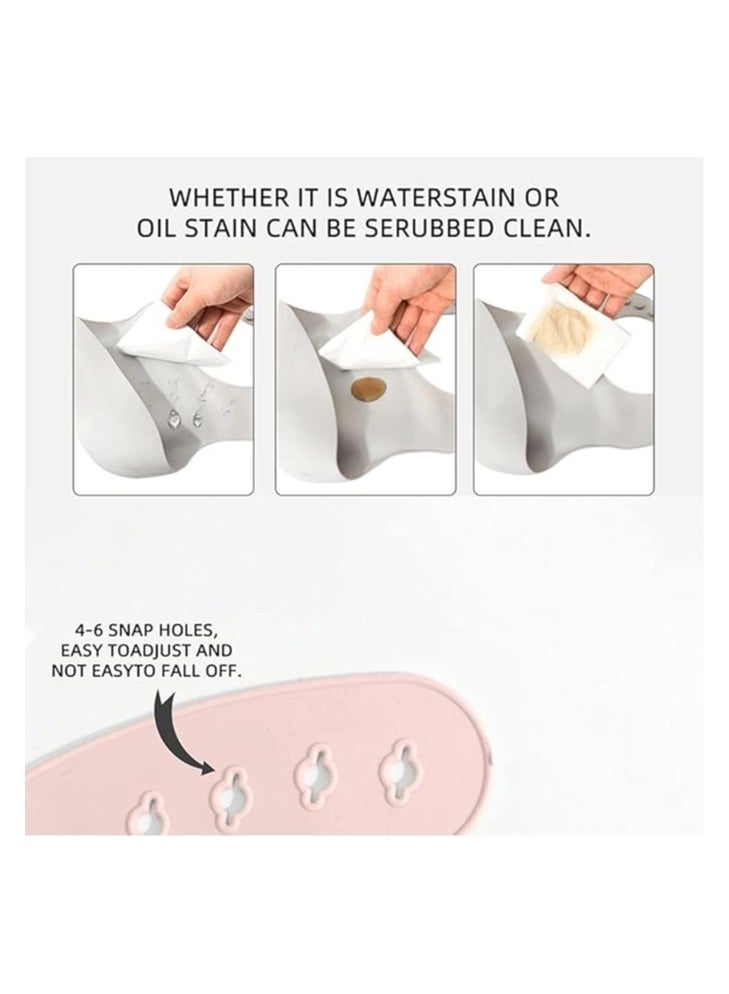 WHETHER IT IS WATERSTAIN OR OIL STAIN CAN BE SERUBBED CLEAN.

4-6 SNAP HOLES, EASY TOADJUST AND NOT EASYTO FALL OFF.