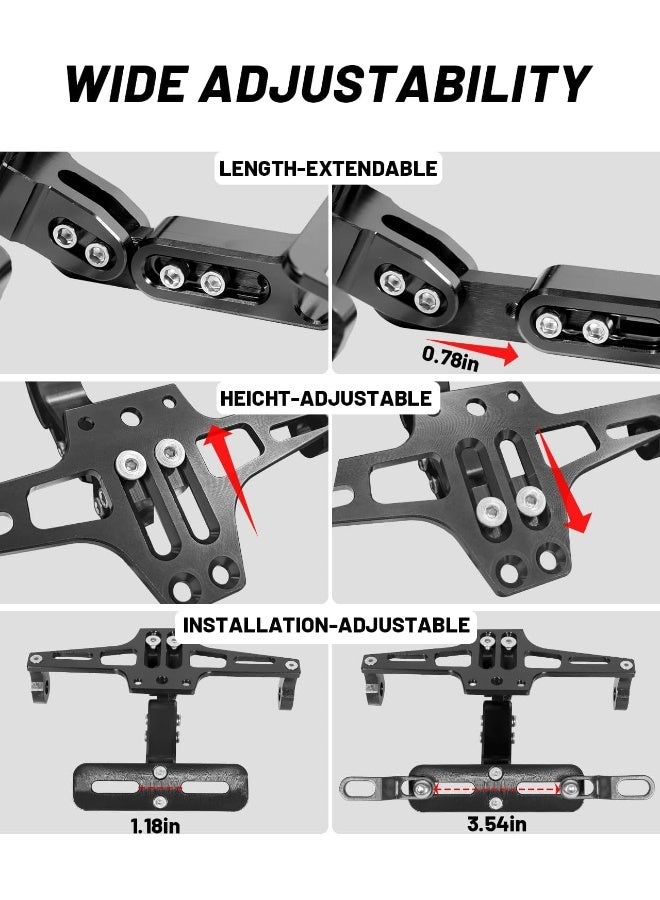 WIDE ADJUSTABILITY

LENGTH-EXTENDABLE

0.78in

HEICHT-ADJUSTABLE

INSTALLATION-ADJUSTABLE

1.18in

3.54in