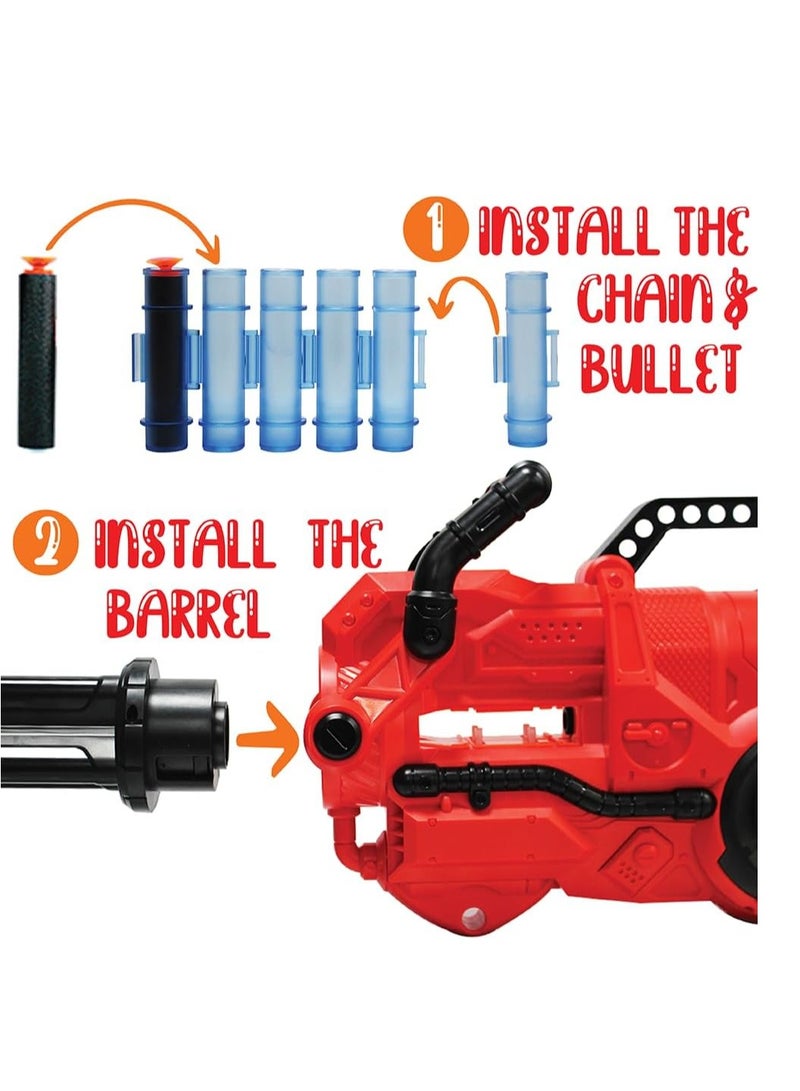 1 INSTALL THE CHAIN & BULLET

2 INSTALL THE BARREL