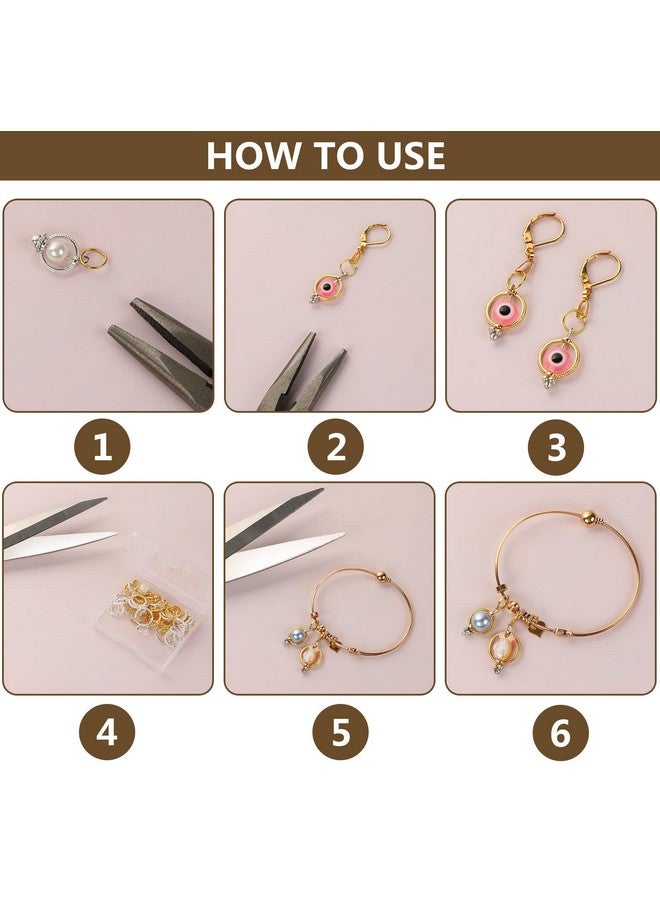 HOW TO USE

1

2

3

4

5

6