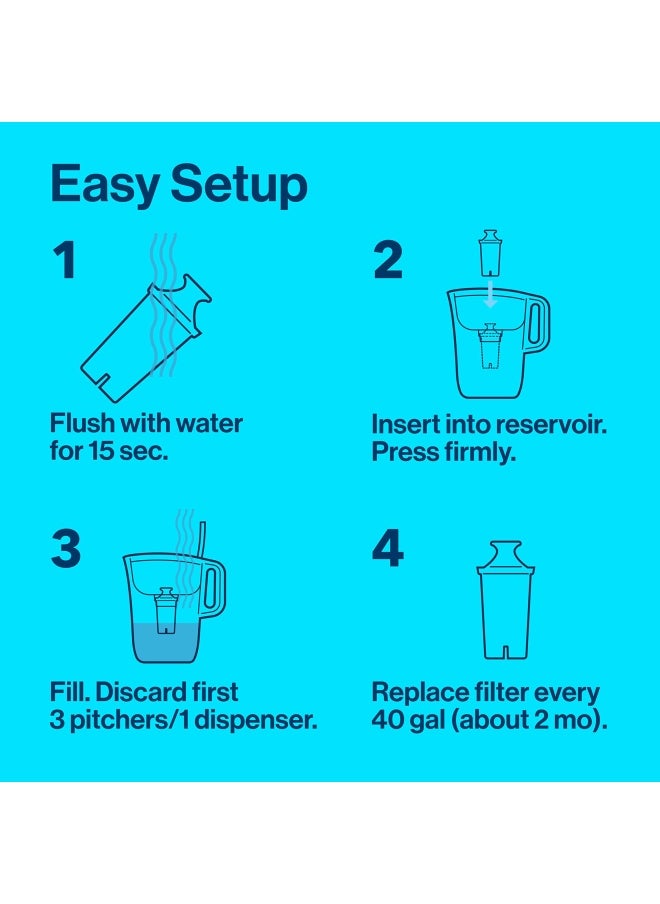 Easy Setup

1

Flush with water for 15 sec.

2

Insert into reservoir. Press firmly.

3

Fill. Discard first 3 pitchers/1 dispenser.

4

Replace filter every 40 gal (about 2 mo).