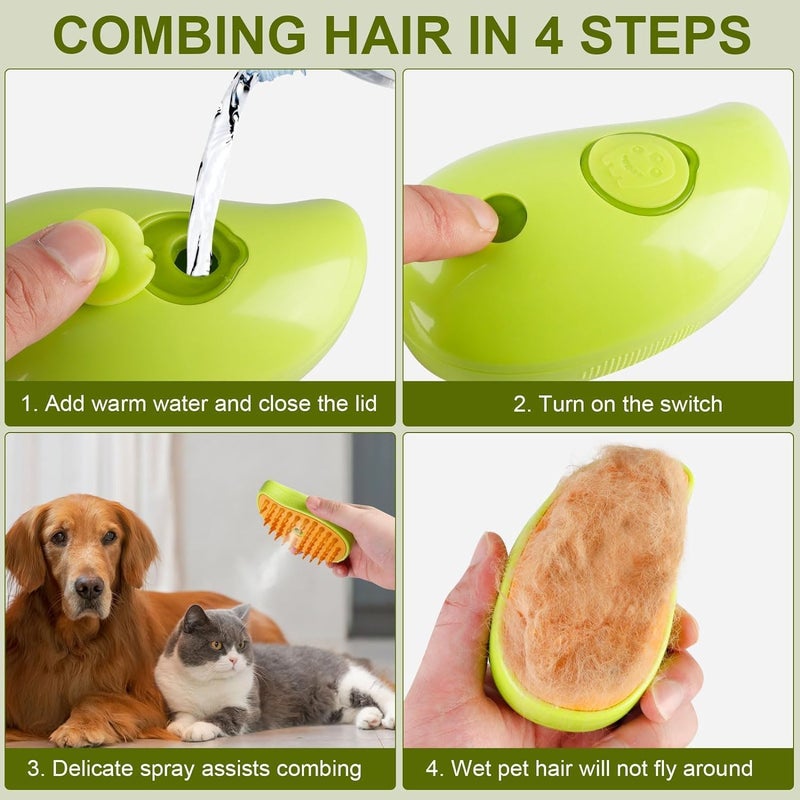 COMBING HAIR IN 4 STEPS

1. Add warm water and close the lid

2. Turn on the switch

3. Delicate spray assists combing

4. Wet pet hair will not fly around