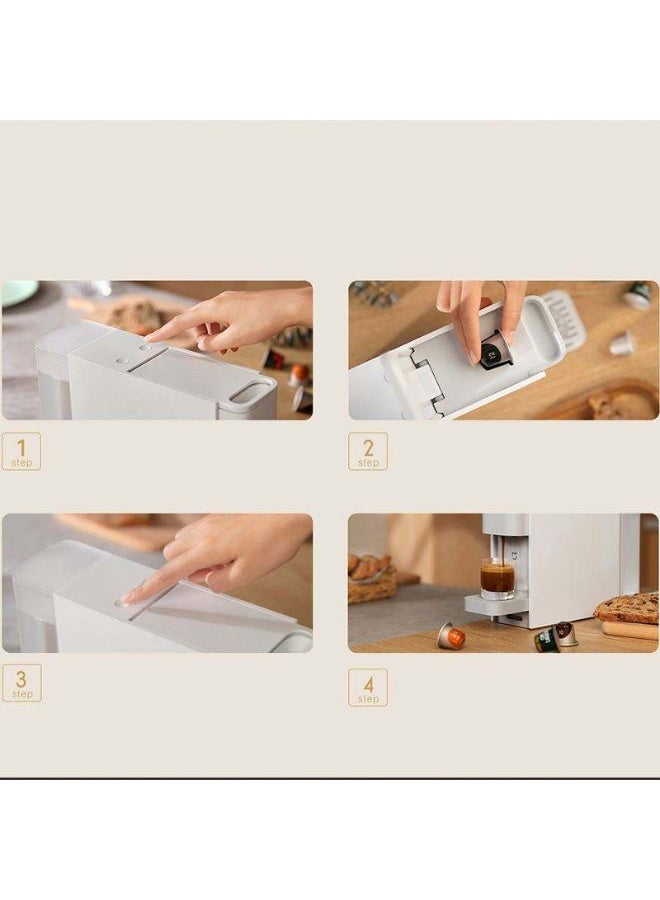 1
step

2
step

3
step

4
step