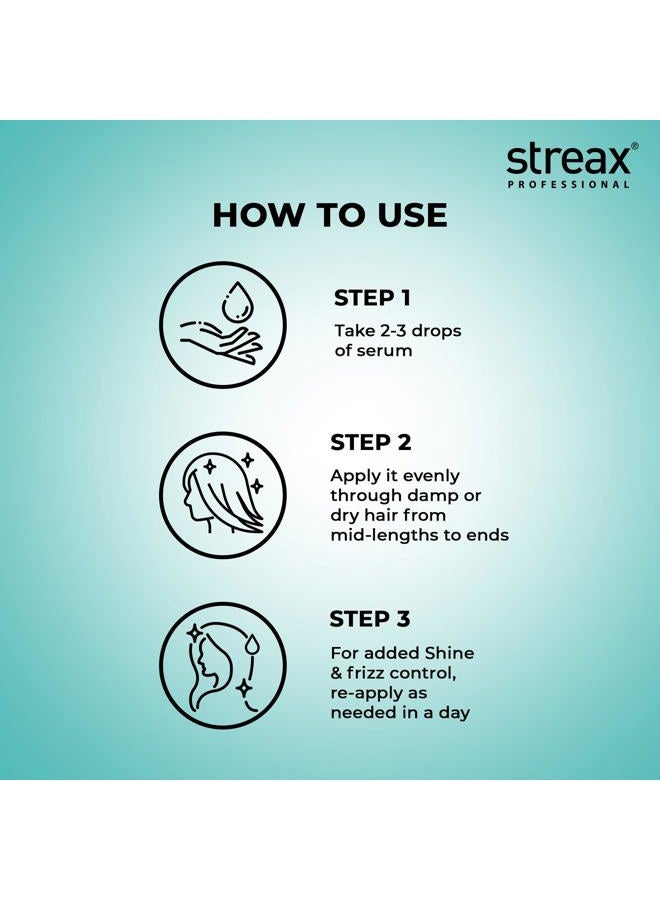 streax®
PROFESSIONAL

HOW TO USE

STEP 1

Take 2-3 drops of serum

STEP 2

Apply it evenly through damp or dry hair from mid-lengths to ends

STEP 3

For added Shine & frizz control, re-apply as needed in a day