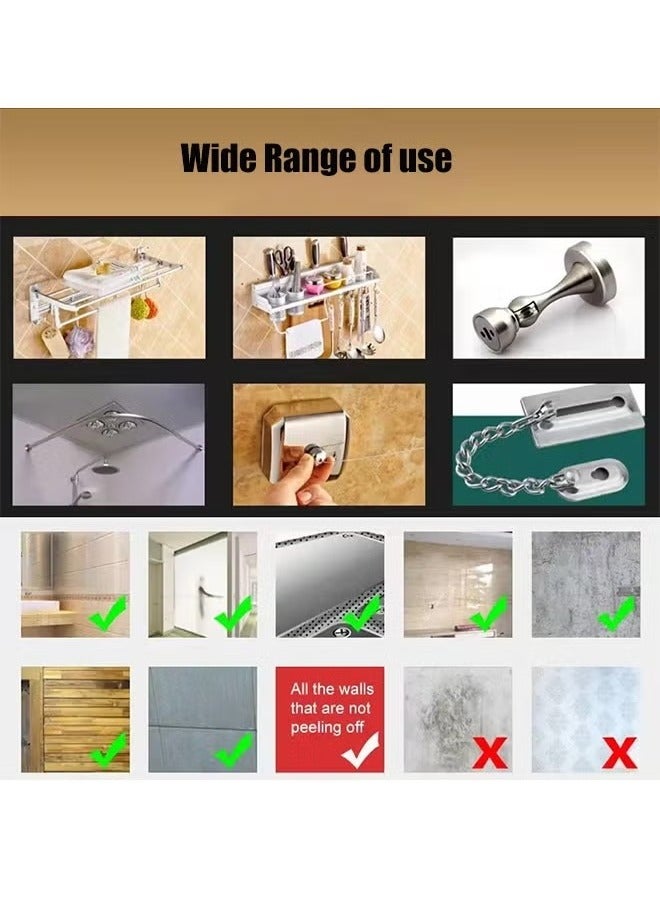 Wide Range of use

All the walls that are not peeling off