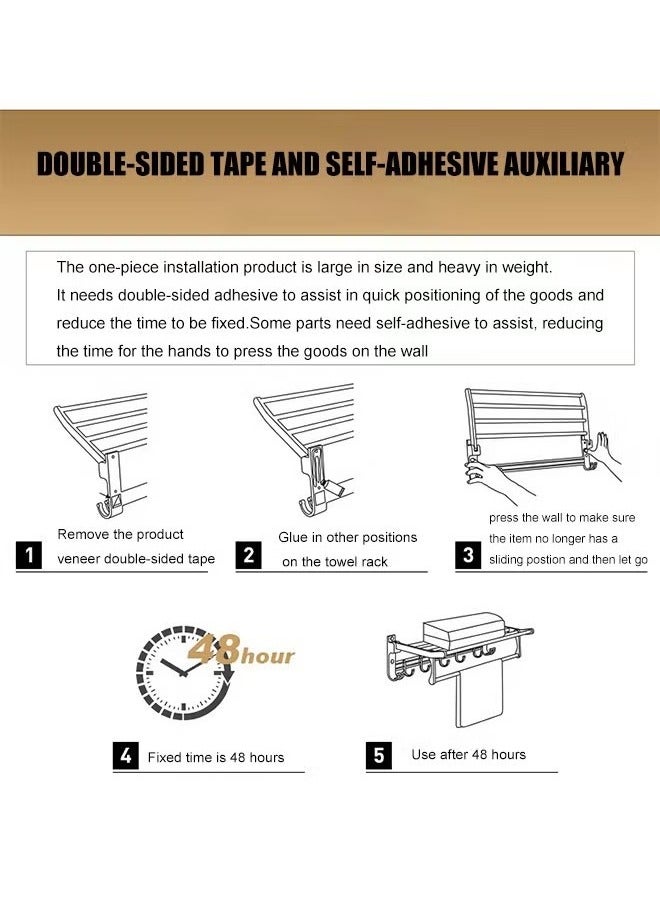 DOUBLE-SIDED TAPE AND SELF-ADHESIVE AUXILIARY

The one-piece installation product is large in size and heavy in weight. It needs double-sided adhesive to assist in quick positioning of the goods and reduce the time to be fixed.Some parts need self-adhesive to assist, reducing the time for the hands to press the goods on the wall

1 Remove the product veneer double-sided tape

2 Glue in other positions on the towel rack

3 press the wall to make sure the item no longer has a sliding postion and then let go

48hour

4 Fixed time is 48 hours

5 Use after 48 hours