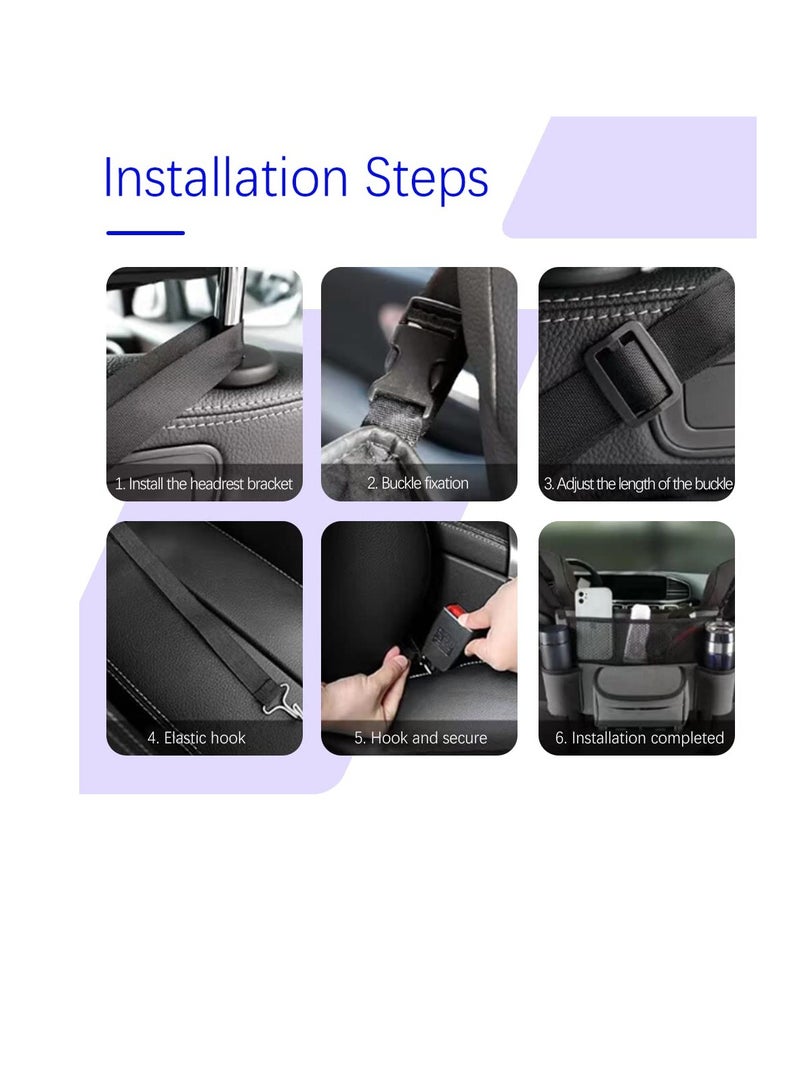 Installation Steps

1. Install the headrest bracket

2. Buckle fixation

3. Adjust the length of the buckle

4. Elastic hook

5. Hook and secure

6. Installation completed