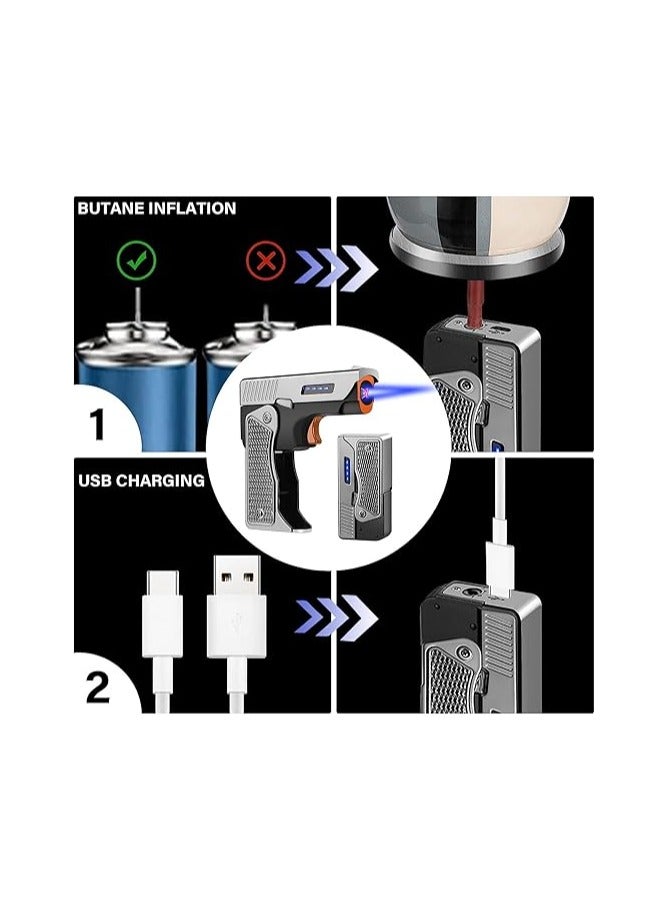 BUTANE INFLATION

1

USB CHARGING

2