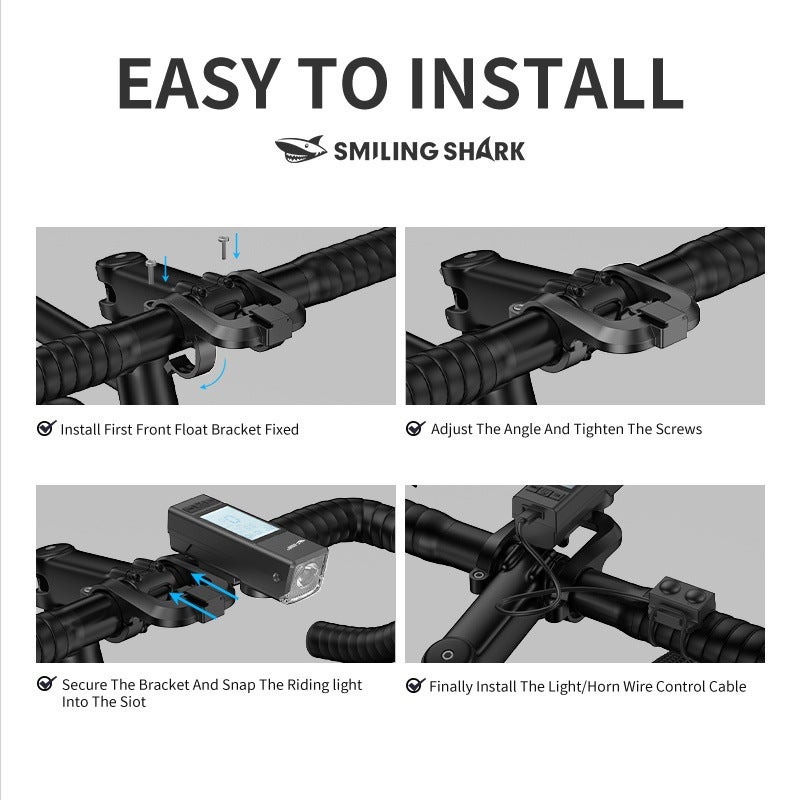 EASY TO INSTALL

SMILING SHARK

Install First Front Float Bracket Fixed

Adjust The Angle And Tighten The Screws

Secure The Bracket And Snap The Riding light Into The Siot

Finally Install The Light/Horn Wire Control Cable