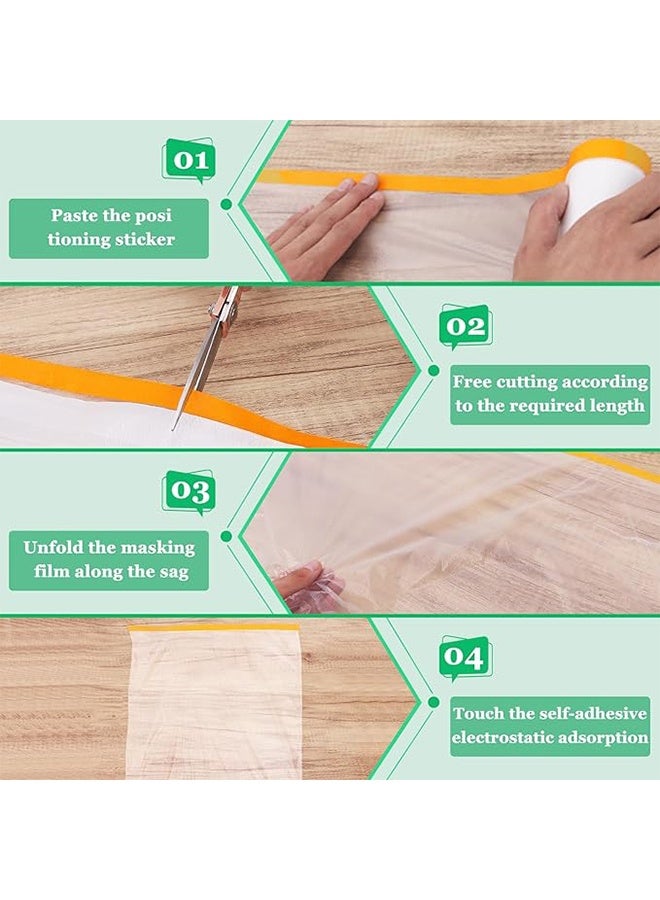 01

Paste the posi tioning sticker

02

Free cutting according to the required length

03

Unfold the masking film along the sag

04

Touch the self-adhesive electrostatic adsorption