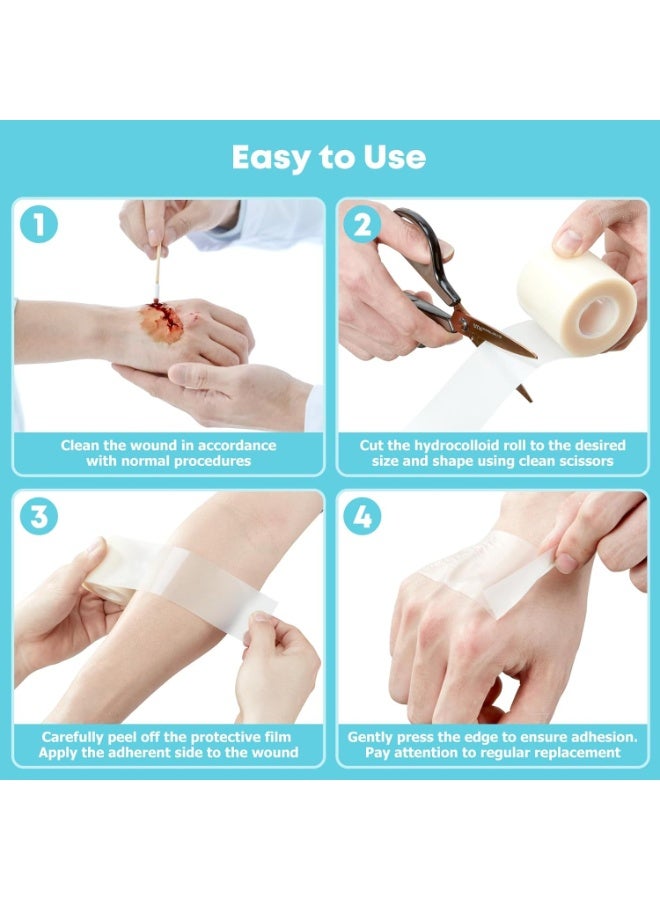 Easy to Use

1

Clean the wound in accordance with normal procedures

2

Cut the hydrocolloid roll to the desired size and shape using clean scissors

3

Carefully peel off the protective film
Apply the adherent side to the wound

4

Gently press the edge to ensure adhesion.
Pay attention to regular replacement