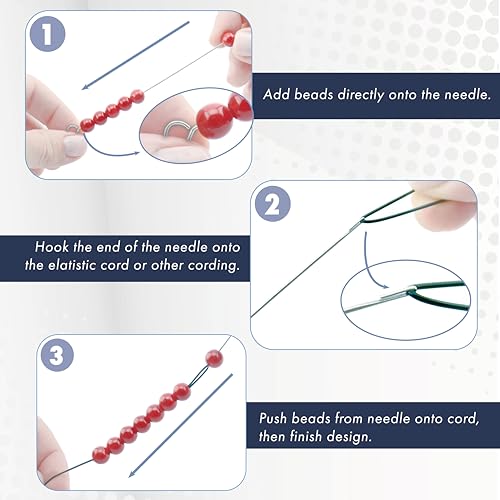 1

Add beads directly onto the needle.

2

Hook the end of the needle onto the elatistic cord or other cording.

3

Push beads from needle onto cord, then finish design.